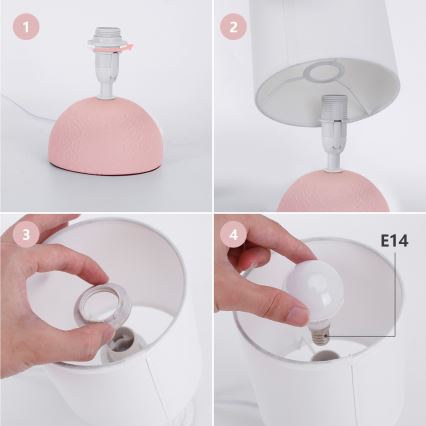 1

2

3

4

E14