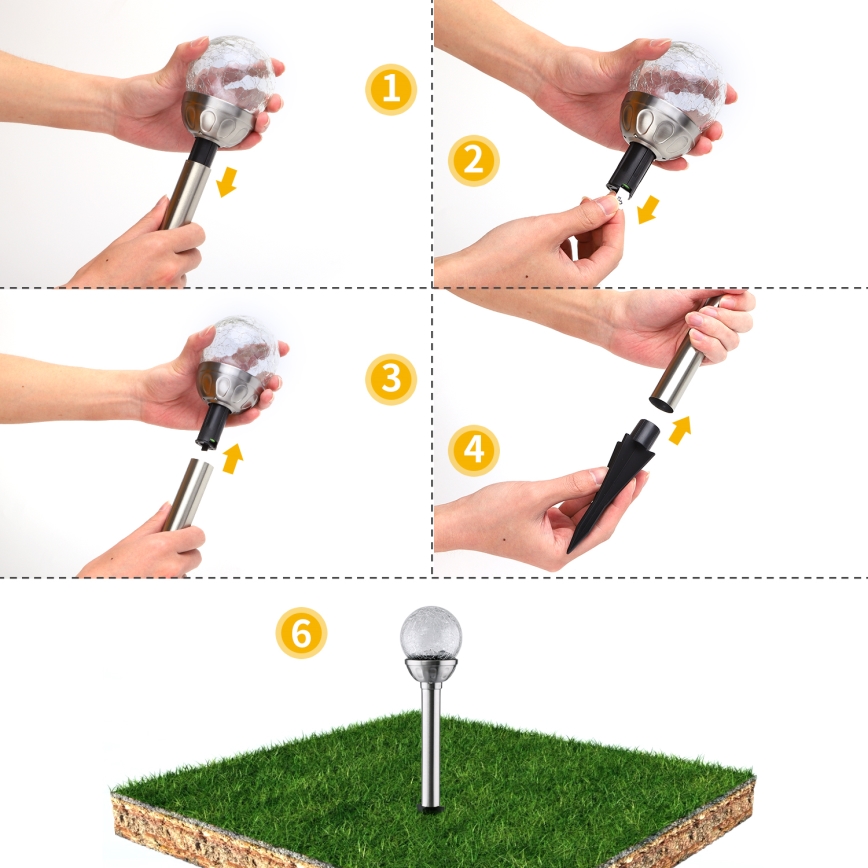 1

2

3

4

6