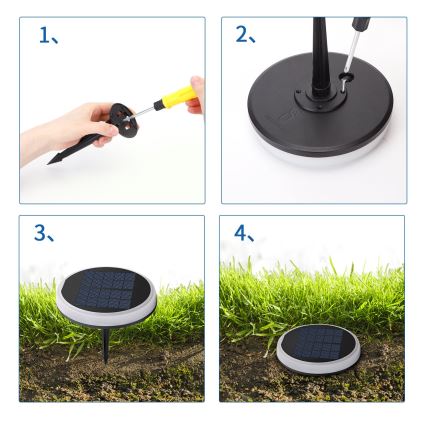 1、

2、

3、

4、