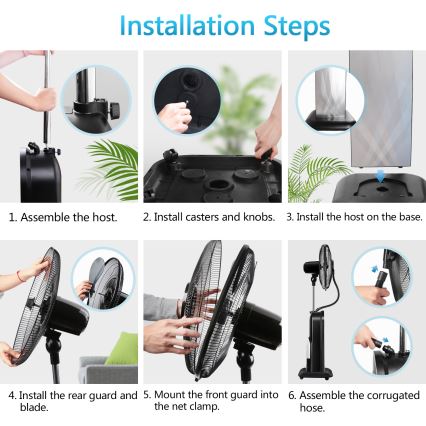 Installation Steps

1. Assemble the host.

2. Install casters and knobs.

3. Install the host on the base.

4. Install the rear guard and blade.

5. Mount the front guard into the net clamp.

6. Assemble the corrugated hose.