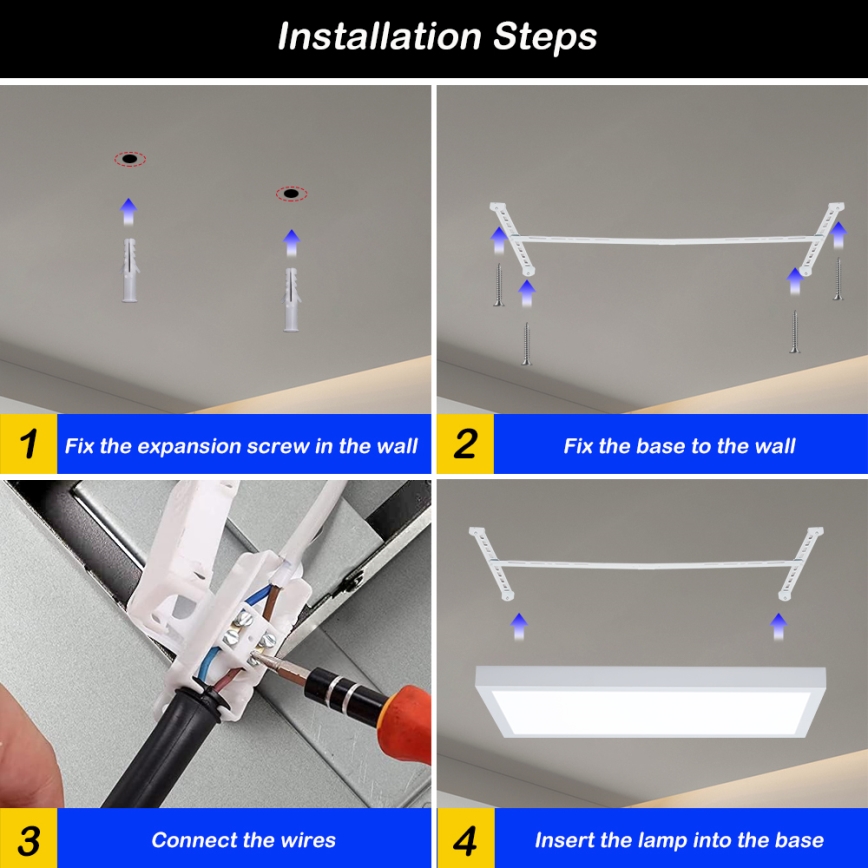 Installation Steps

1 Fix the expansion screw in the wall

2 Fix the base to the wall

3 Connect the wires

4 Insert the lamp into the base