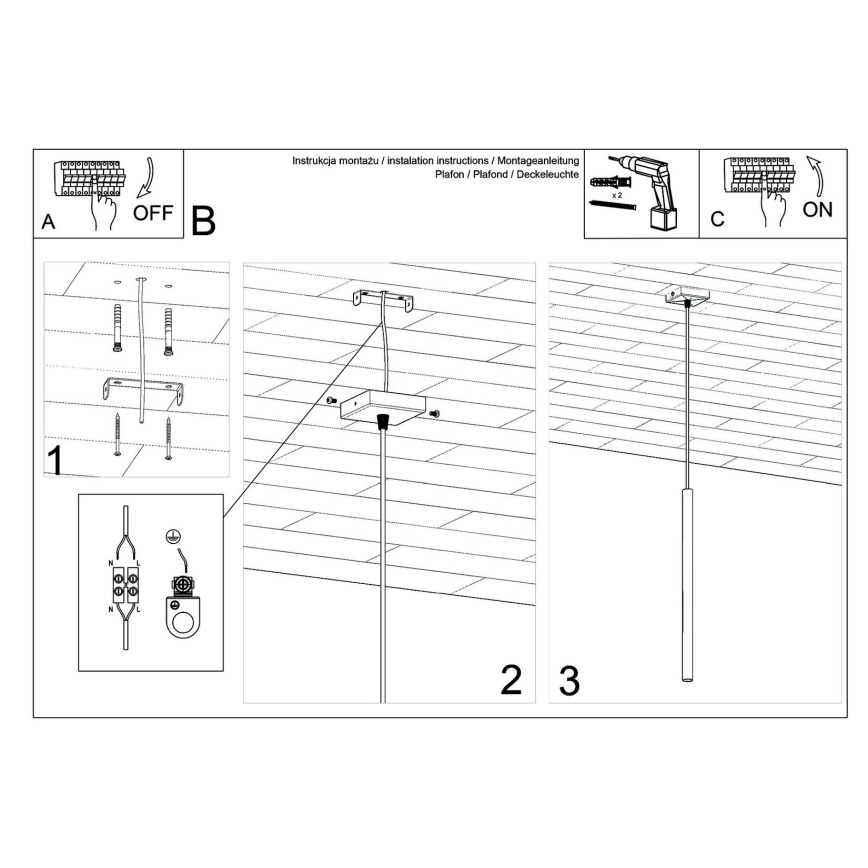 A OFF

B

Instrukcja montażu / instalation instructions / Montageanleitung
Plafon / Plafond / Deckeleuchte

x 2

C ON

1

N L
N L

2

3