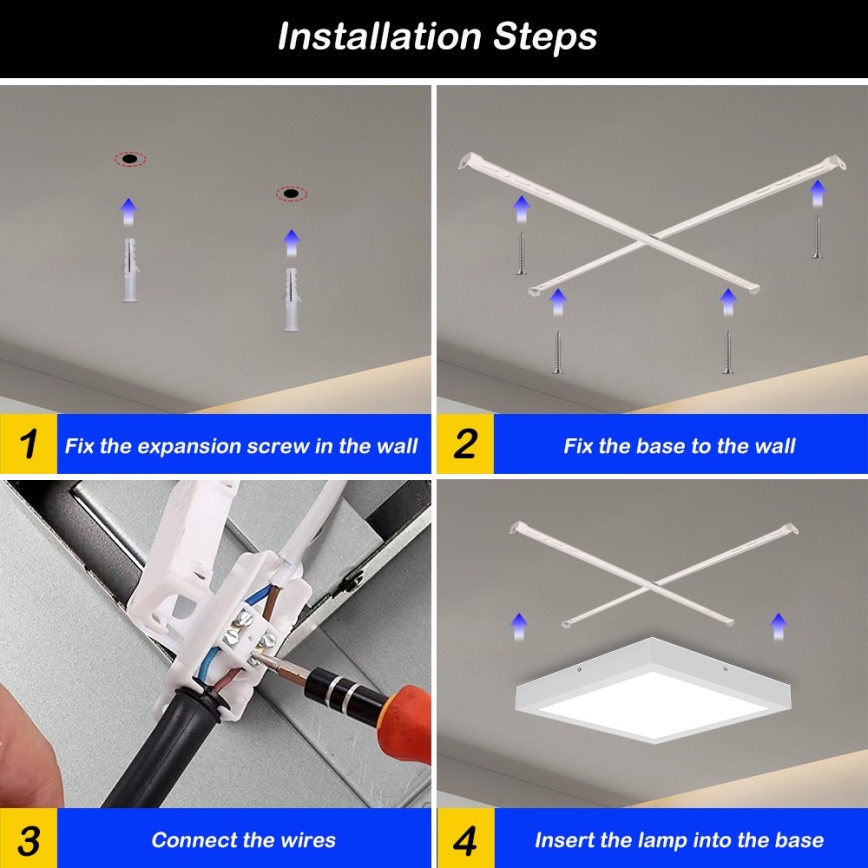 Installation Steps

1 Fix the expansion screw in the wall

2 Fix the base to the wall

3 Connect the wires

4 Insert the lamp into the base