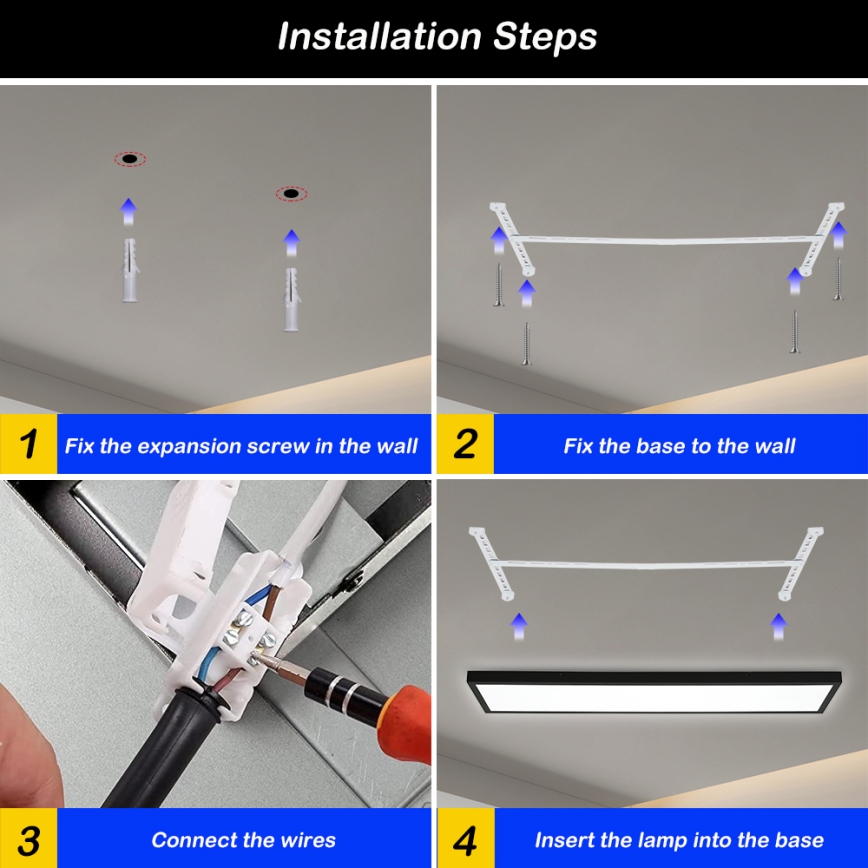 Installation Steps

1 Fix the expansion screw in the wall

2 Fix the base to the wall

3 Connect the wires

4 Insert the lamp into the base