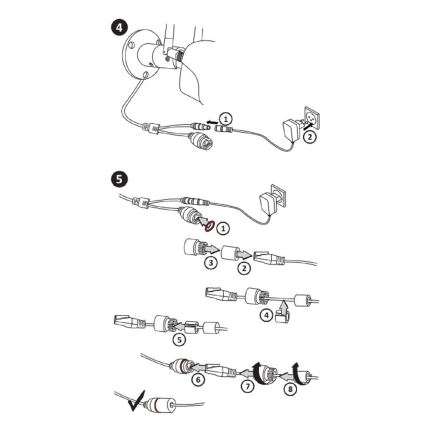 4
1
2
5
1
3
2
4
5
6
7
8