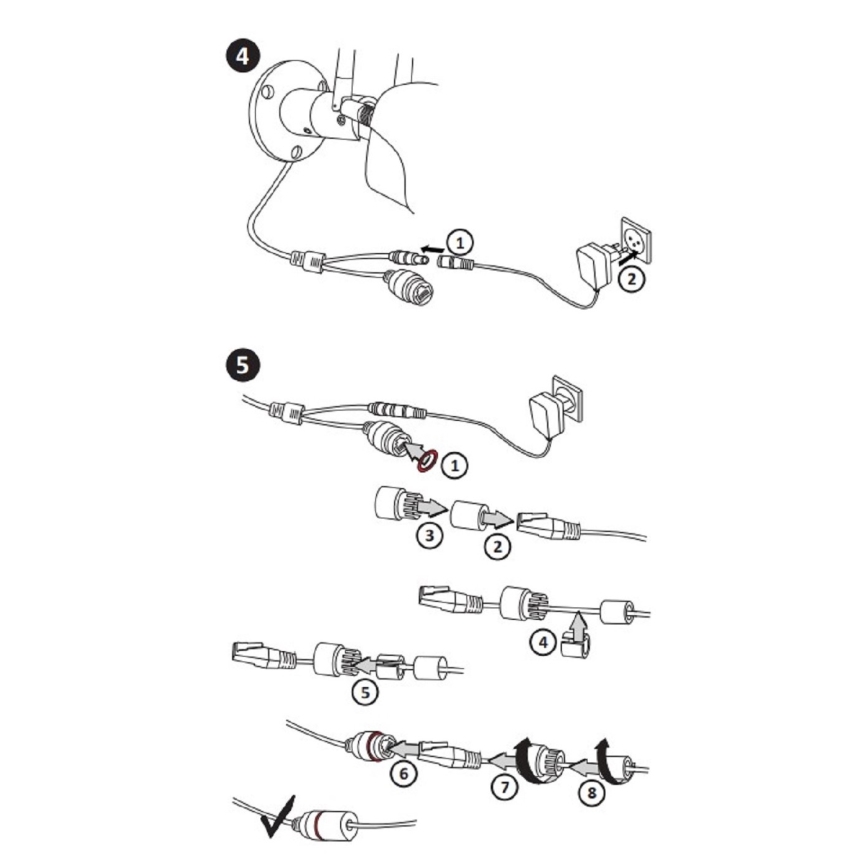 4

1

2

5

1

3

2

4

5

6

7

8