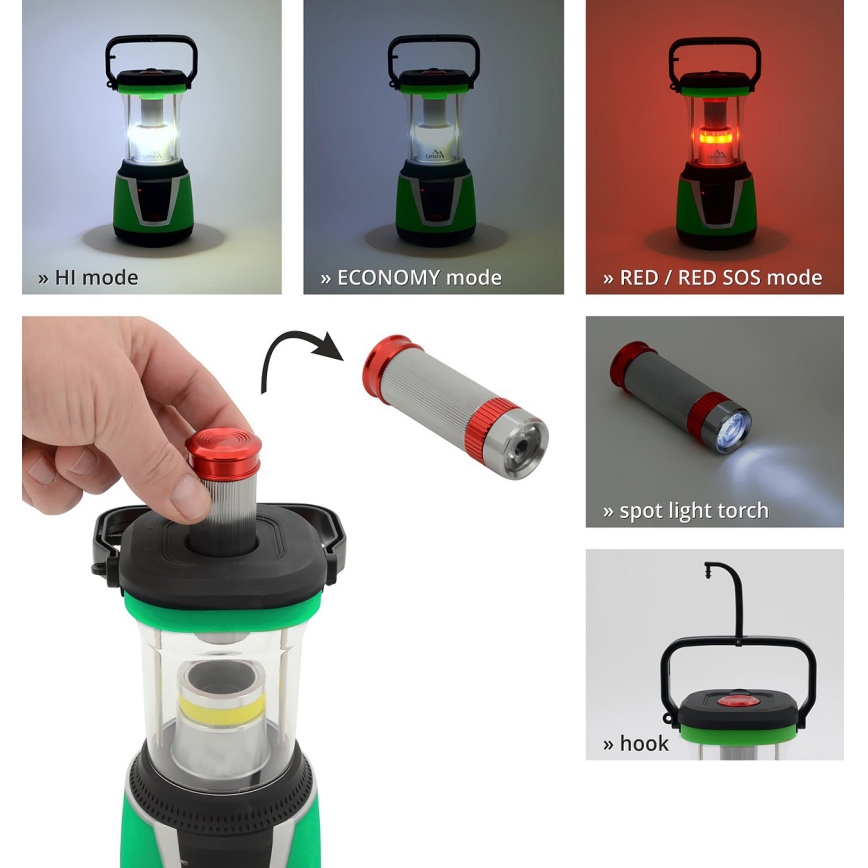 » HI mode

» ECONOMY mode

» RED / RED SOS mode

» spot light torch

» hook