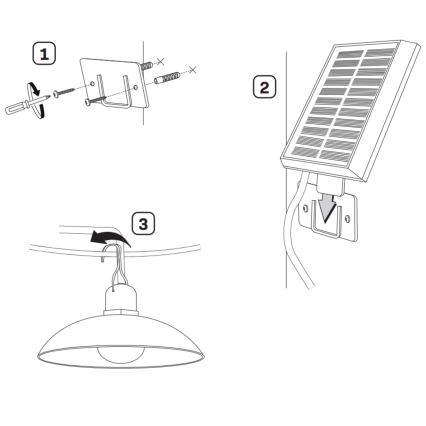 1

2

3