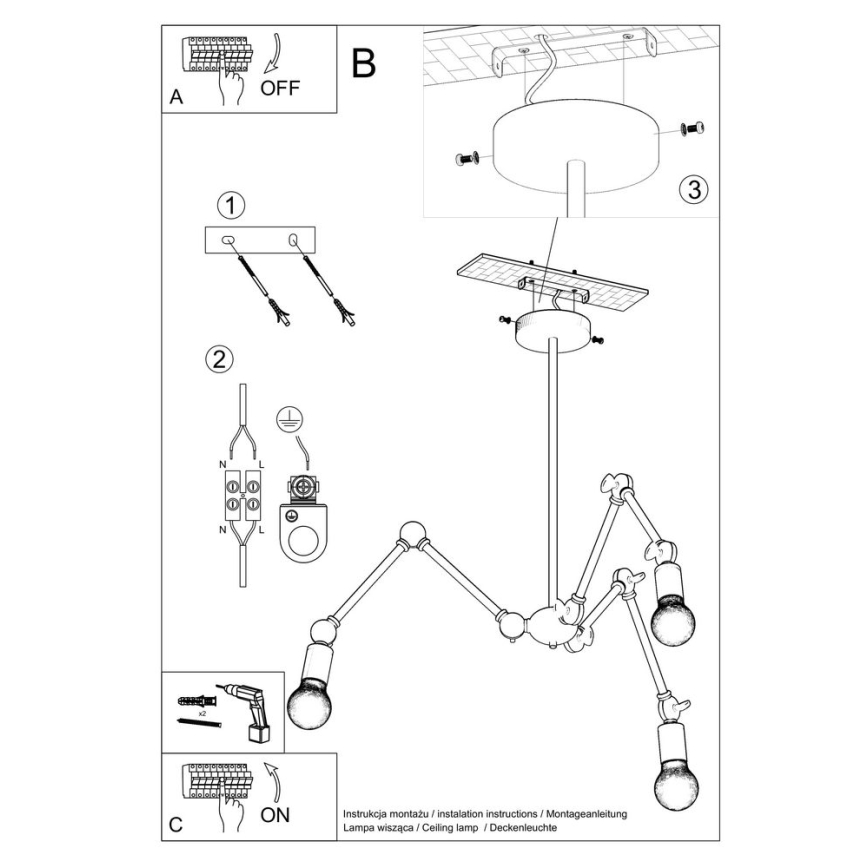 A
OFF
B
3
1
2
N
L
N
L
x2
C
ON
Instrukcja montażu / instalation instructions / Montageanleitung
Lampa wisząca / Ceiling lamp / Deckenleuchte