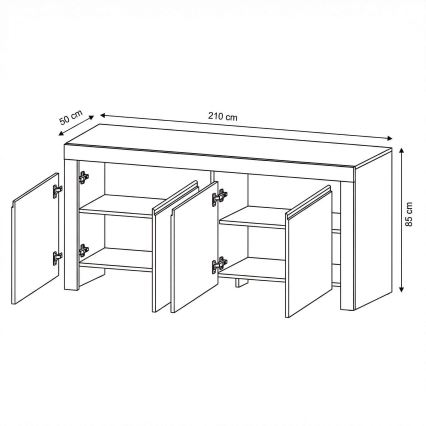 50 cm
210 cm
85 cm