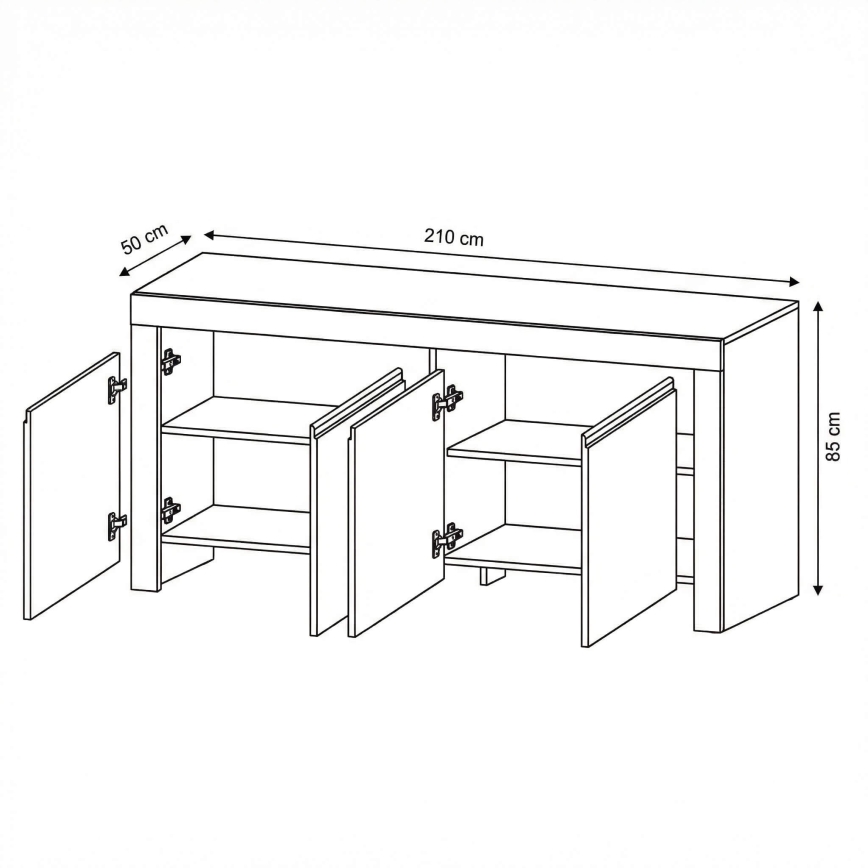 50 cm
210 cm
85 cm