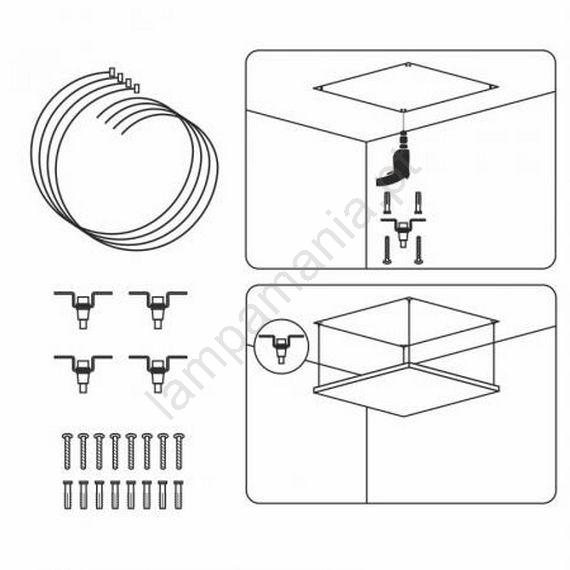 lampamania.pt