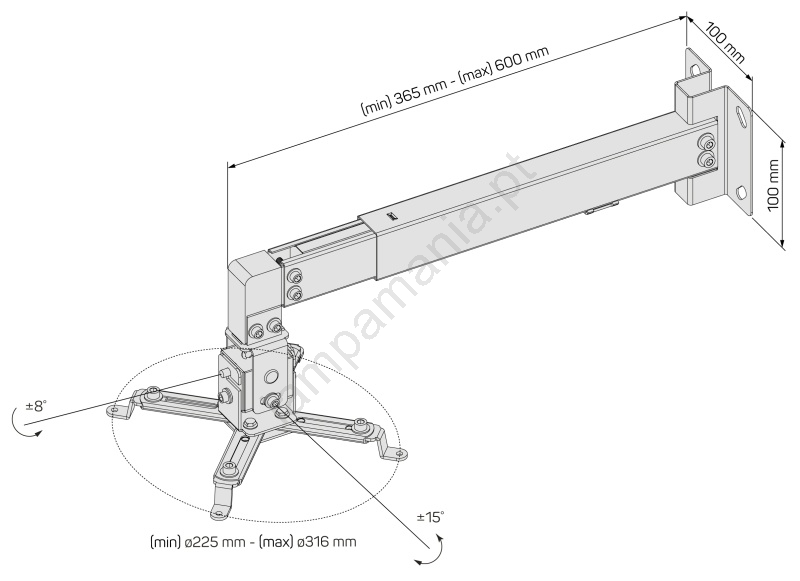 (min) 365 mm - (max) 600 mm

100 mm

100 mm

lampamania.pt

±8°

±15°

(min) ø225 mm - (max) ø316 mm