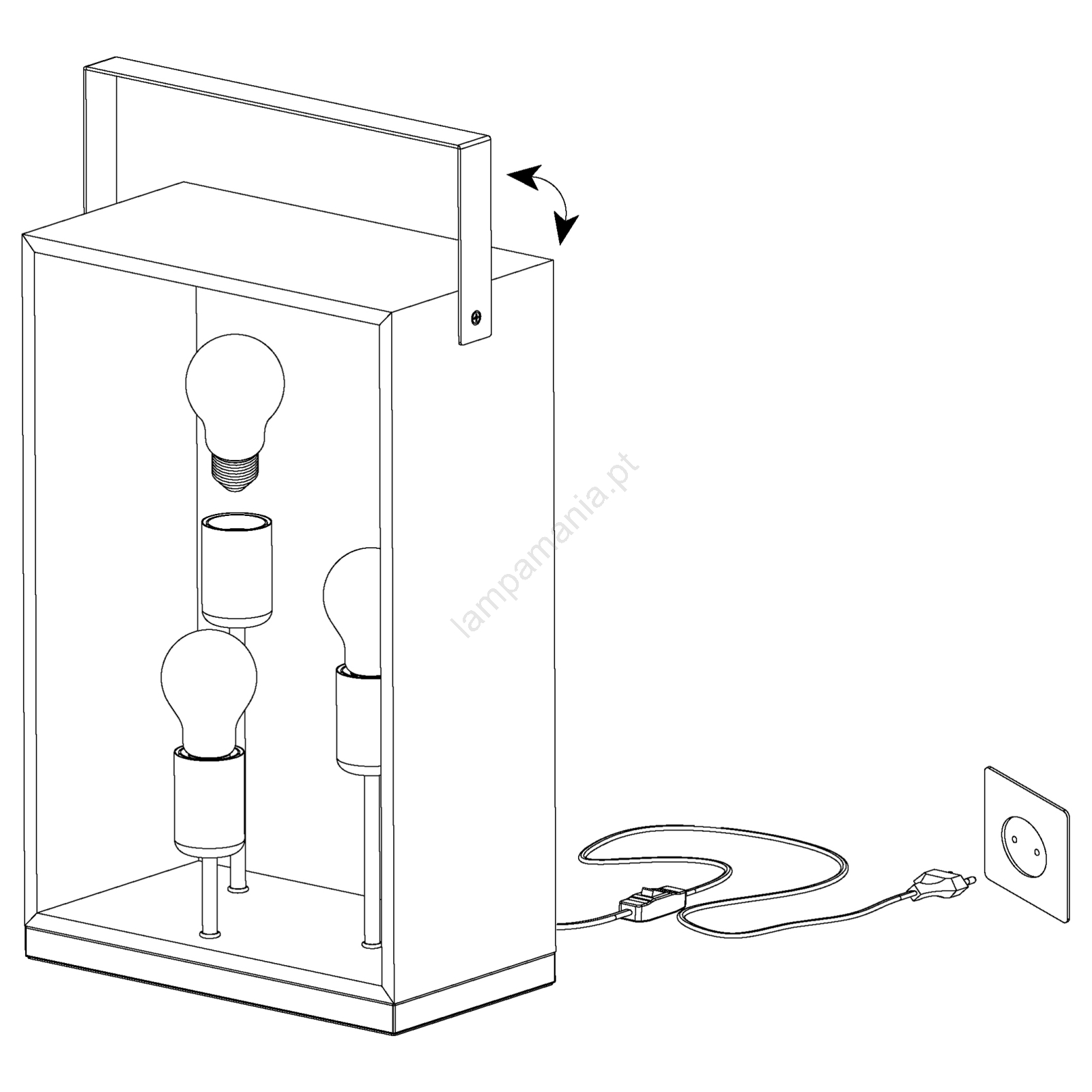 lampamania.pt