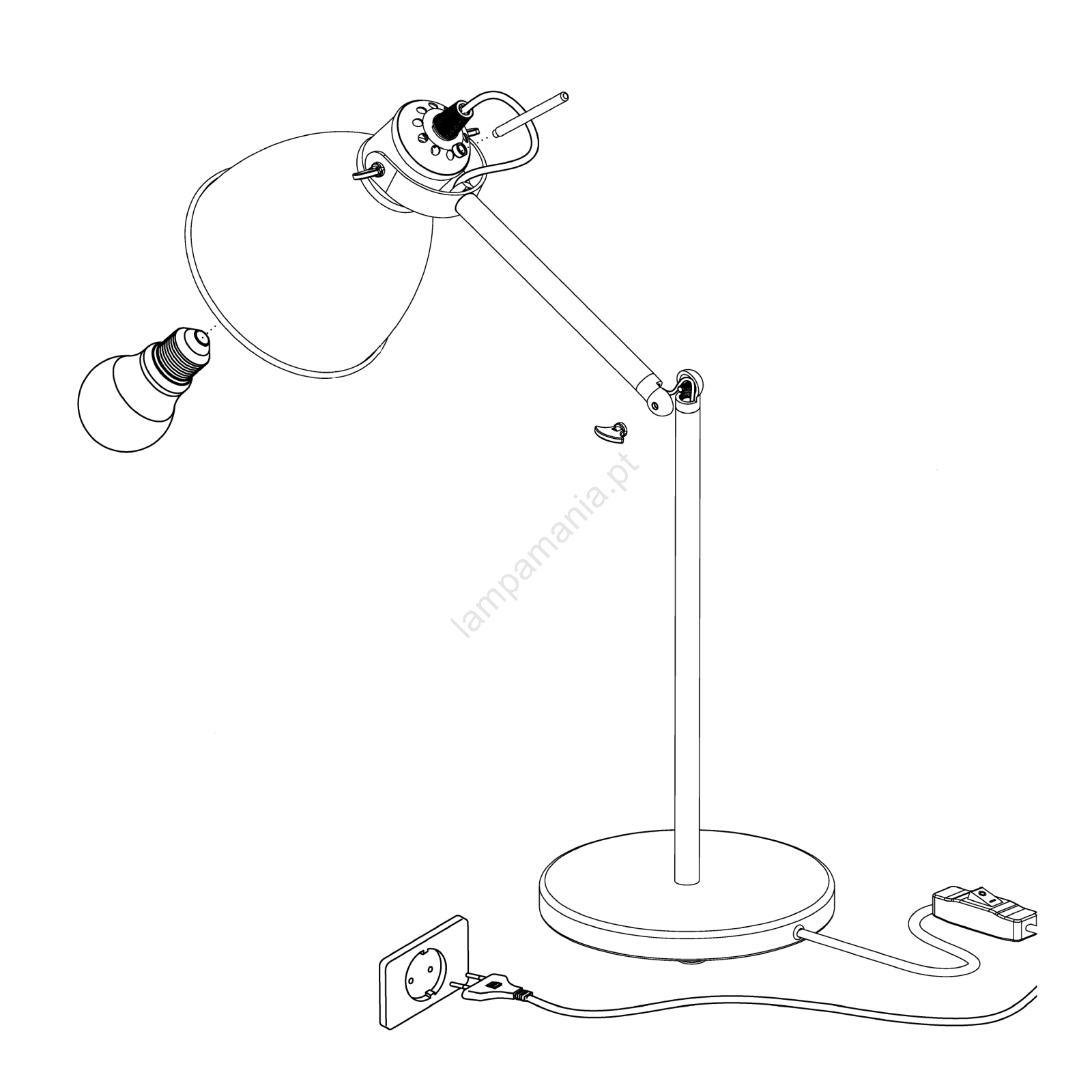 lampamania.pt