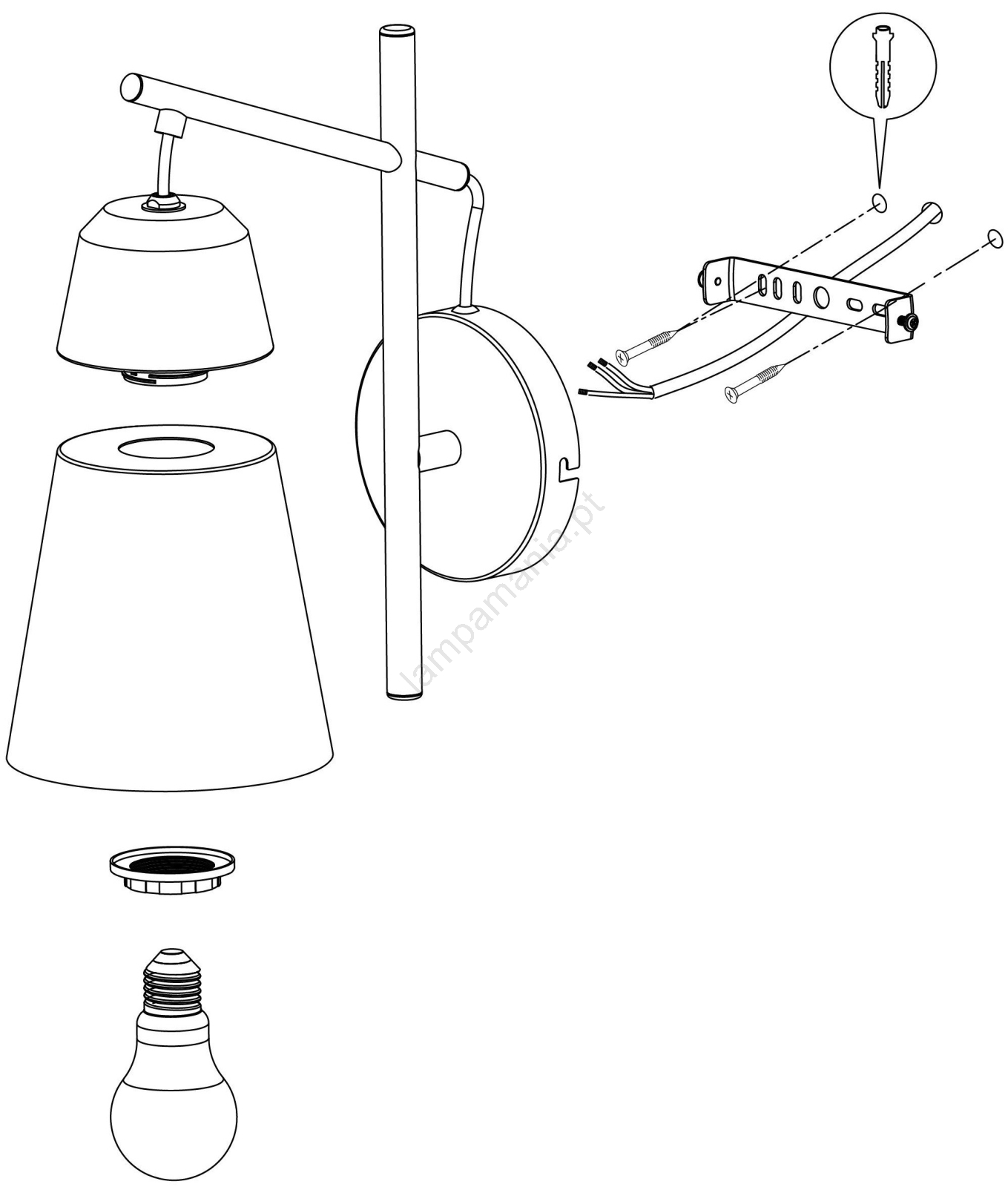 lampamania.pt