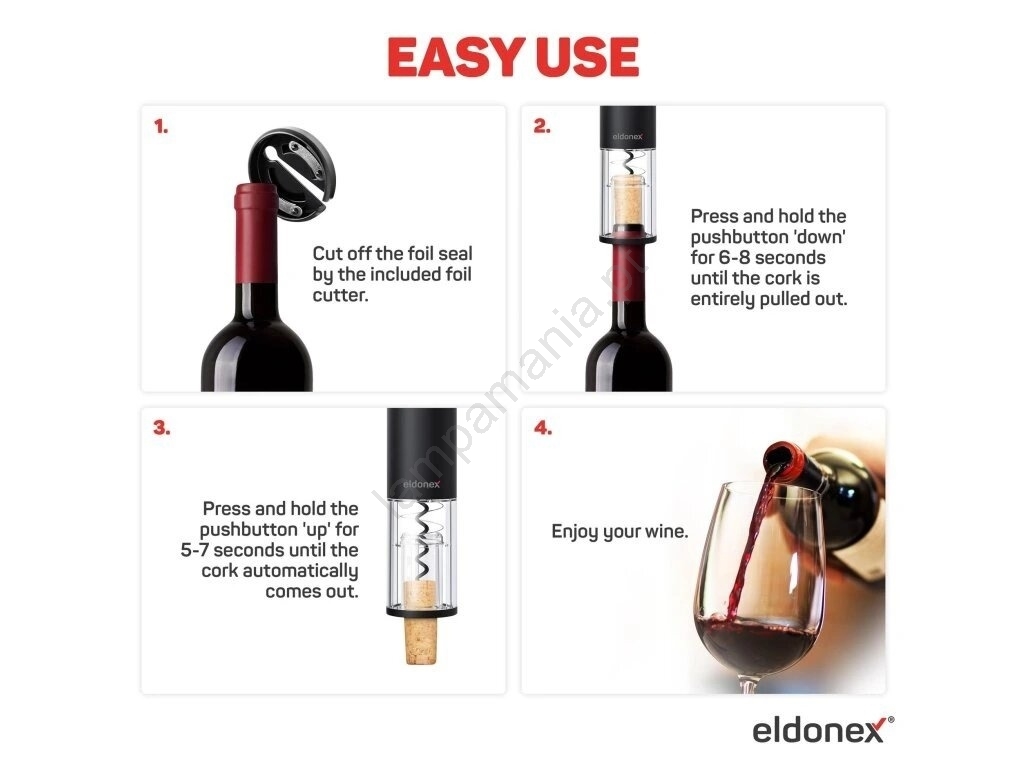 EASY USE

1.

Cut off the foil seal by the included foil cutter.

2.

eldonex

Press and hold the pushbutton 'down' for 6-8 seconds until the cork is entirely pulled out.

3.

eldonex

Press and hold the pushbutton 'up' for 5-7 seconds until the cork automatically comes out.

4.

Enjoy your wine.

lampamania.pl

eldonex®