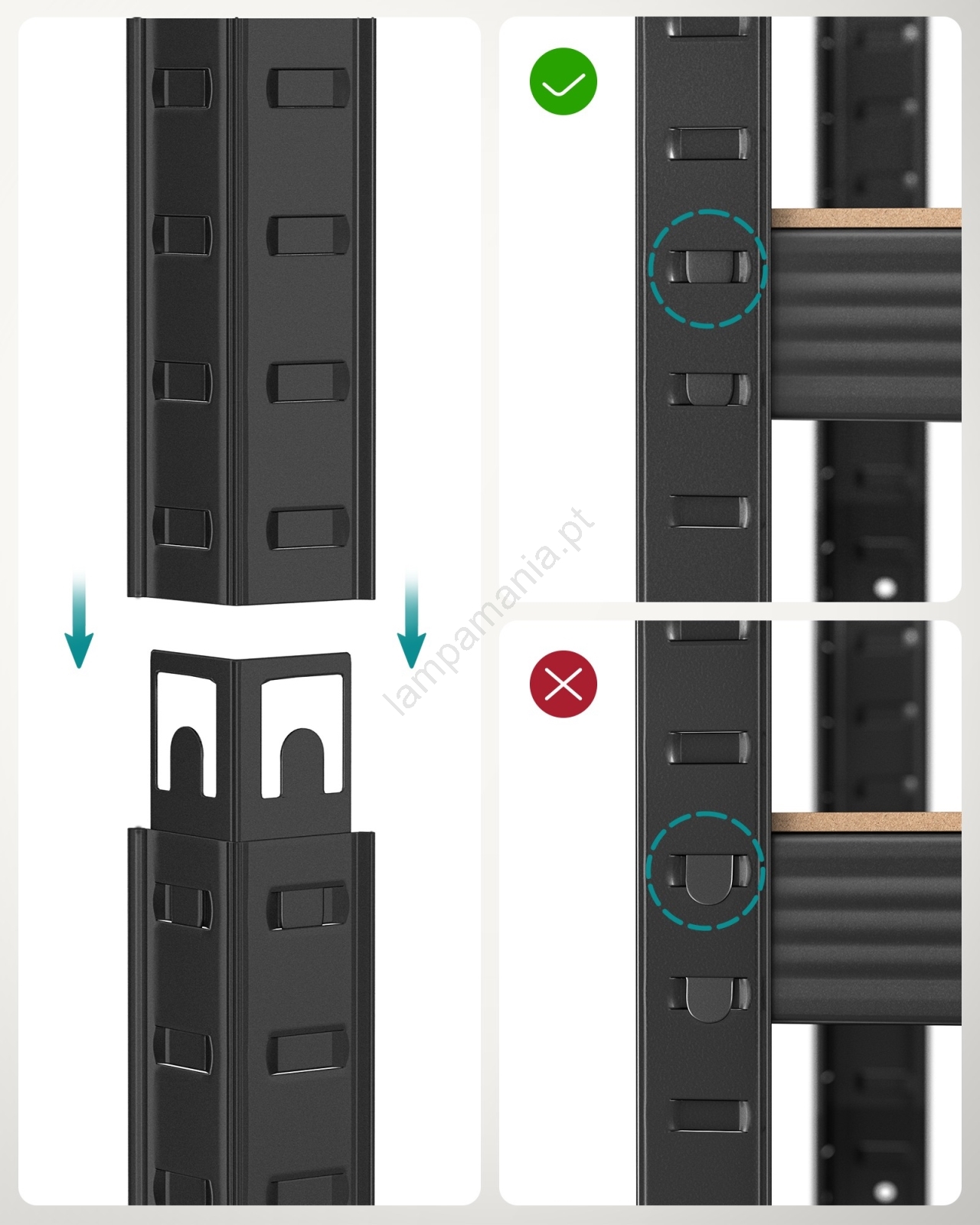 lampamania.pt