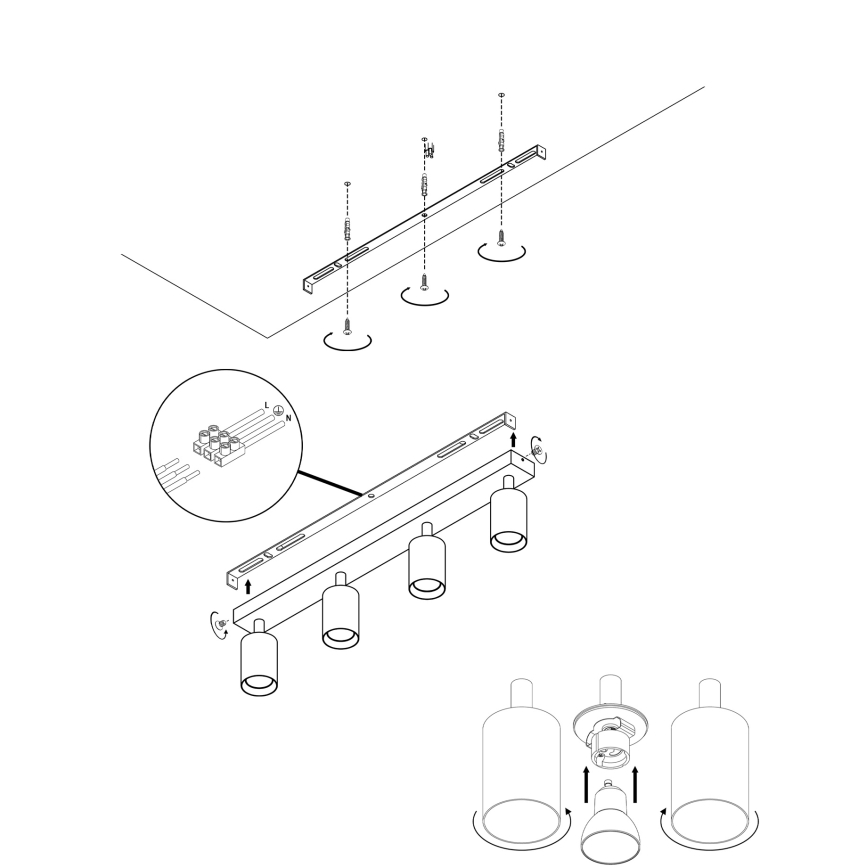 L
N