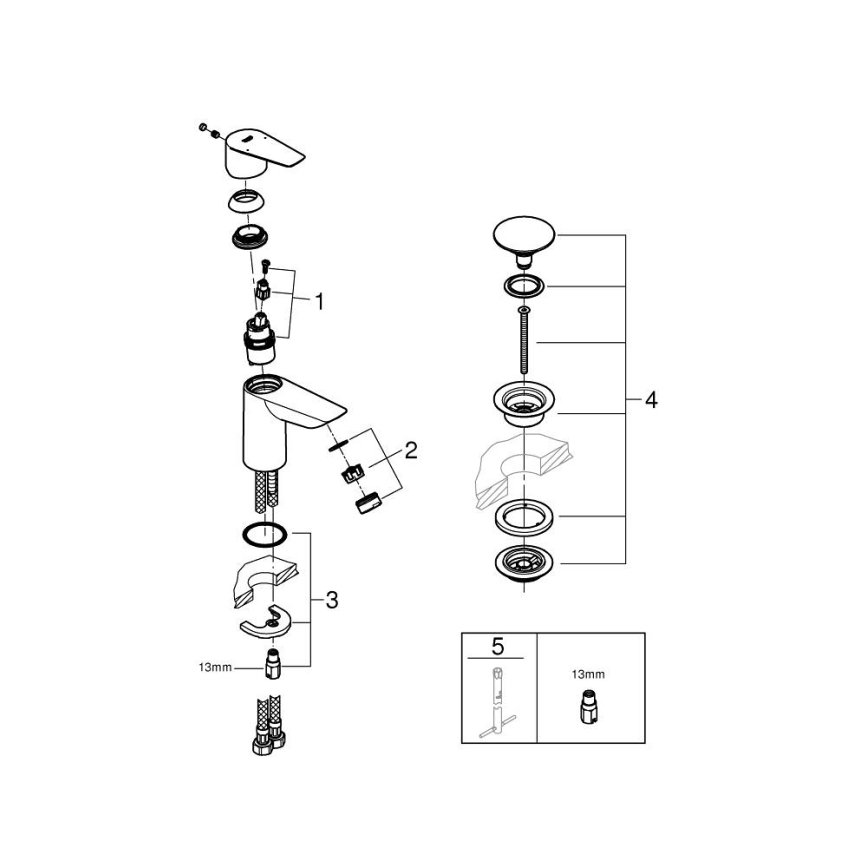 1

2

3

13mm

4

5

13mm