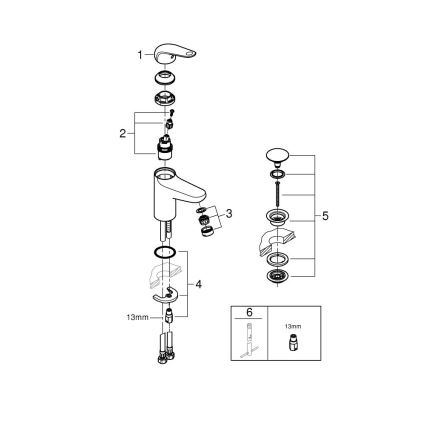 1
2
3
4
13mm
5
6
13mm