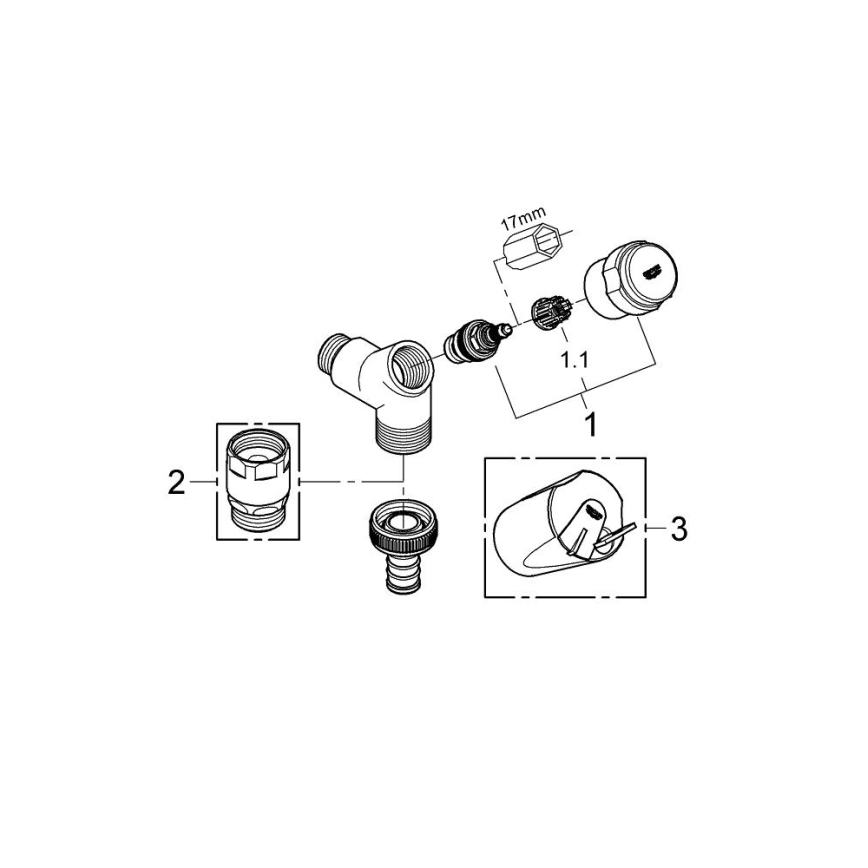 17mm

1.1

1

2

3