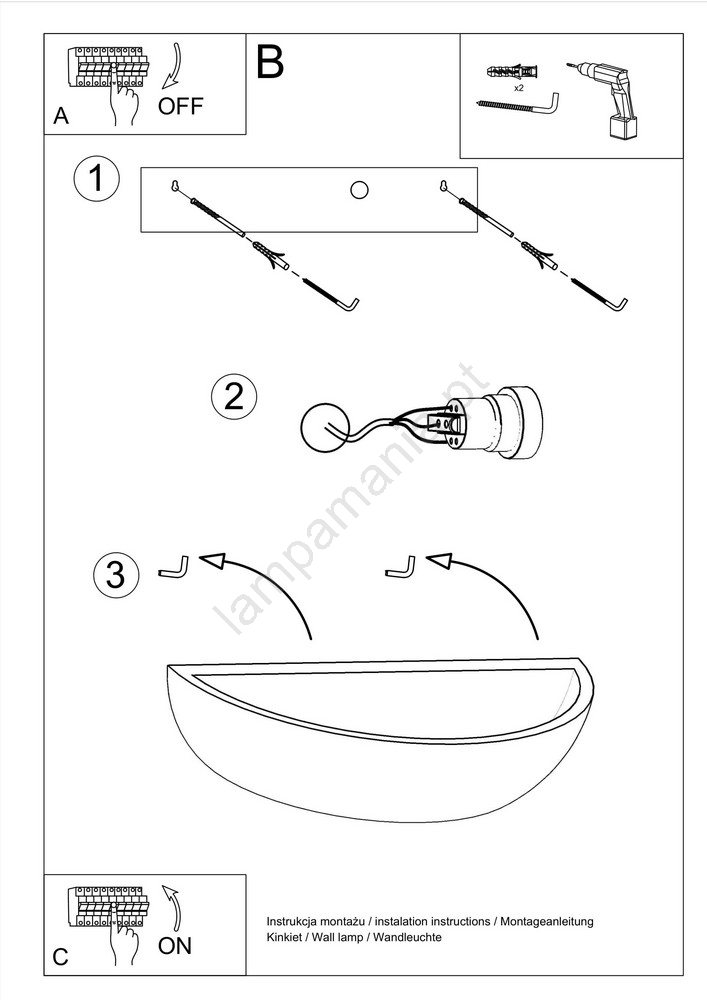 A
OFF

B

x2

1

2

3

lampamania.pt

C
ON

Instrukcja montażu / instalation instructions / Montageanleitung
Kinkiet / Wall lamp / Wandleuchte