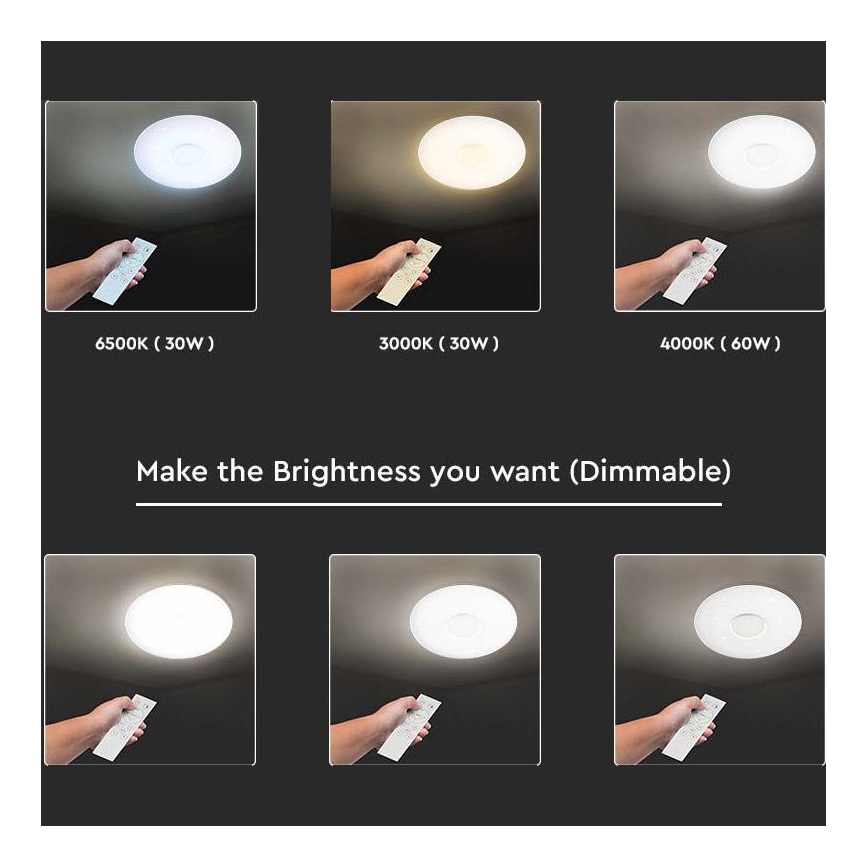 6500K ( 30W )

3000K ( 30W )

4000K ( 60W )

Make the Brightness you want (Dimmable)