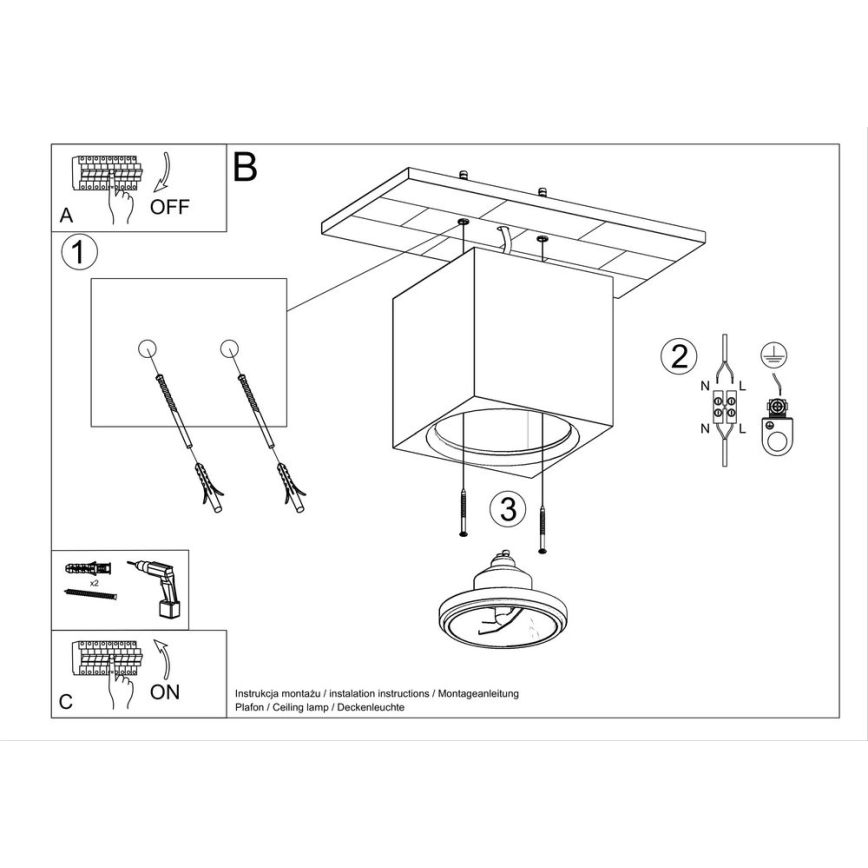 A
OFF
B
1
2
N L
N L
3
x2
C
ON
Instrukcja montażu / instalation instructions / Montageanleitung
Plafon / Ceiling lamp / Deckenleuchte