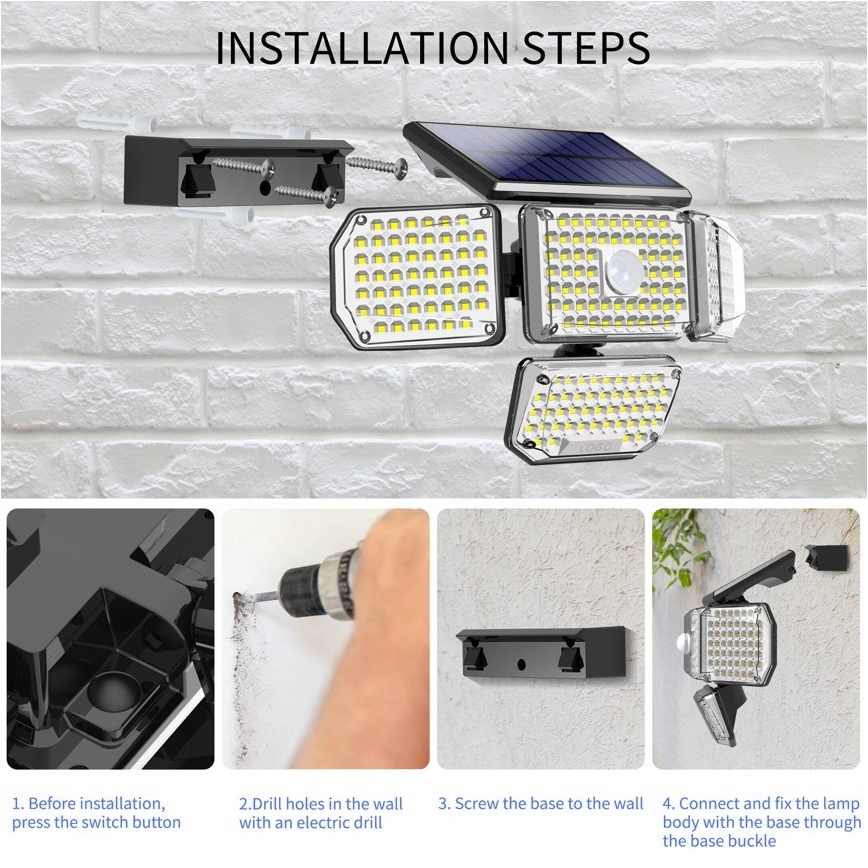 INSTALLATION STEPS

LOGO

1. Before installation, press the switch button

2.Drill holes in the wall with an electric drill

3. Screw the base to the wall

4. Connect and fix the lamp body with the base through the base buckle