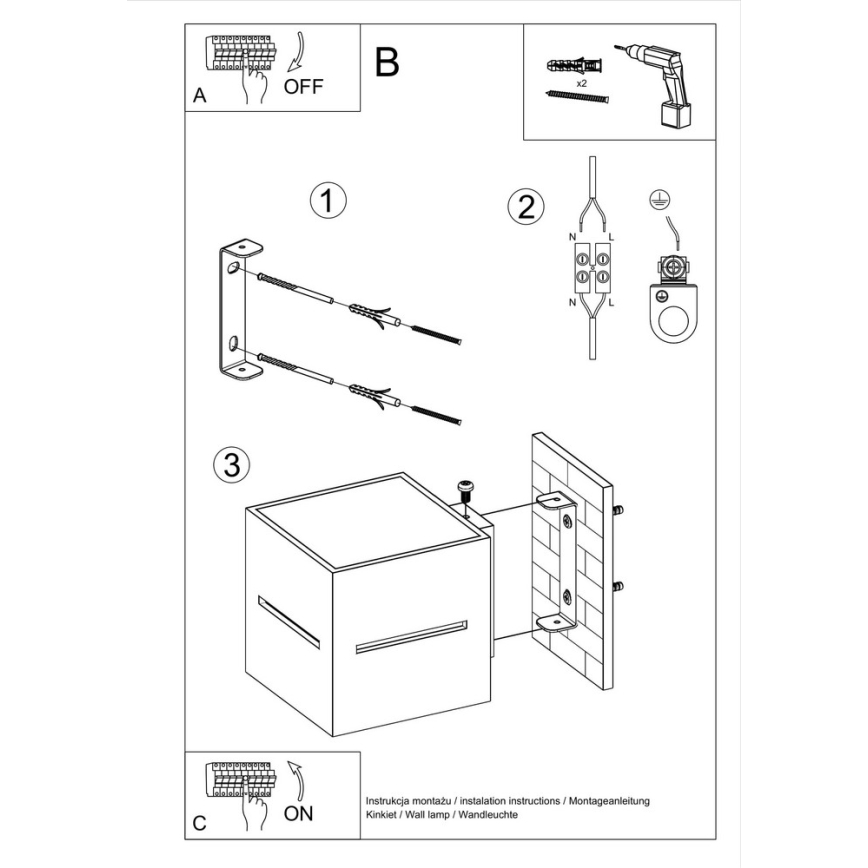 A
OFF
B
x2
1
2
N
L
N
L
3
C
ON
Instrukcja montażu / instalation instructions / Montageanleitung
Kinkiet / Wall lamp / Wandleuchte