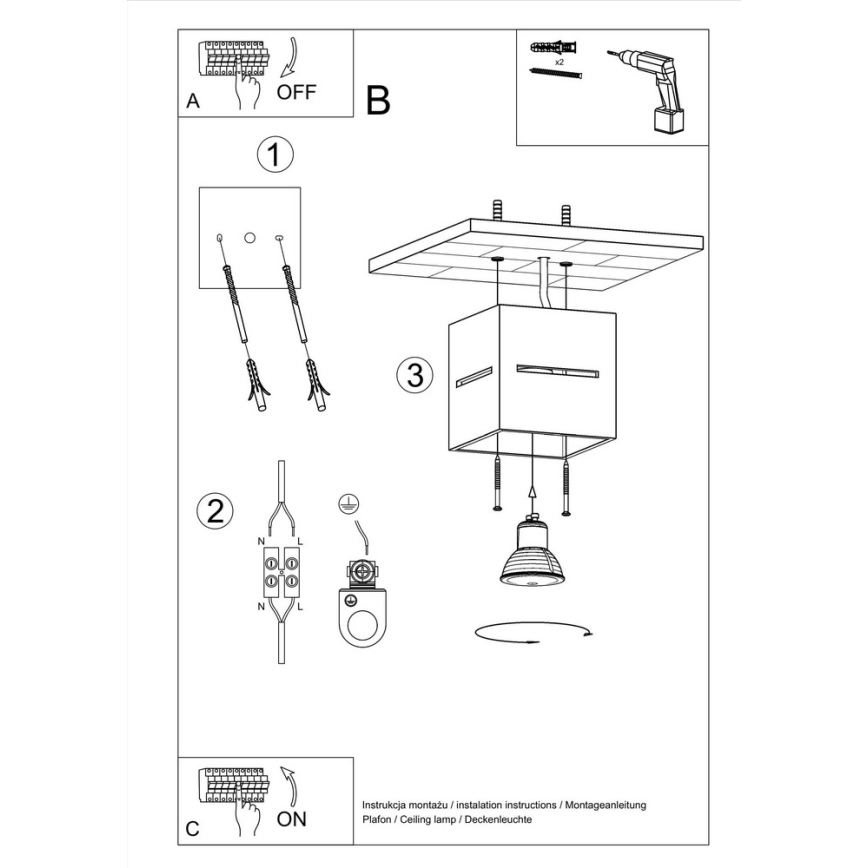 A
OFF

B

x2

1

3

2

N L

N L

C
ON

Instrukcja montażu / instalation instructions / Montageanleitung
Plafon / Ceiling lamp / Deckenleuchte