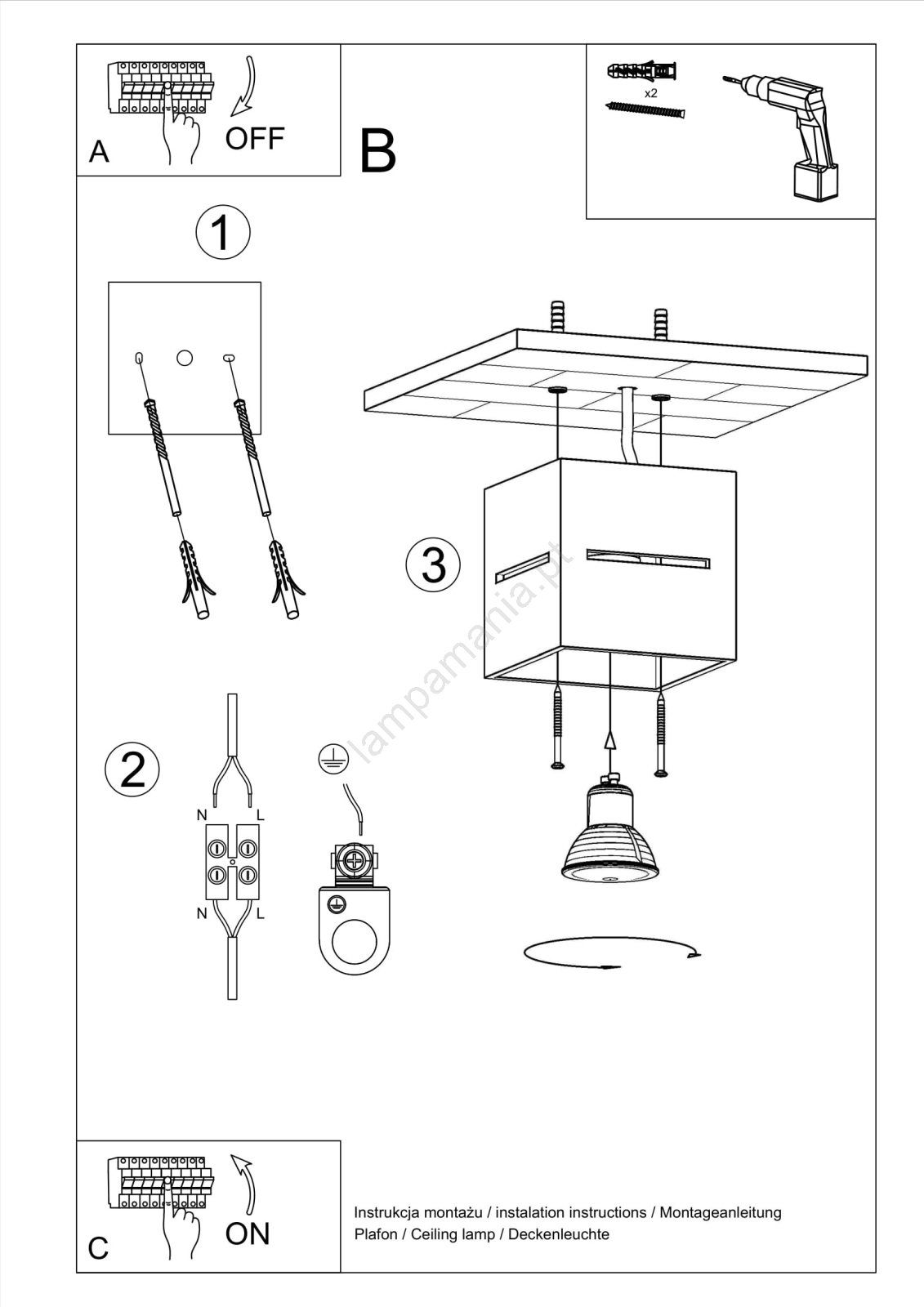 A

OFF

B

x2

1

3

lampamania.pt

2

N L

N L

C

ON

Instrukcja montażu / instalation instructions / Montageanleitung
Plafon / Ceiling lamp / Deckenleuchte