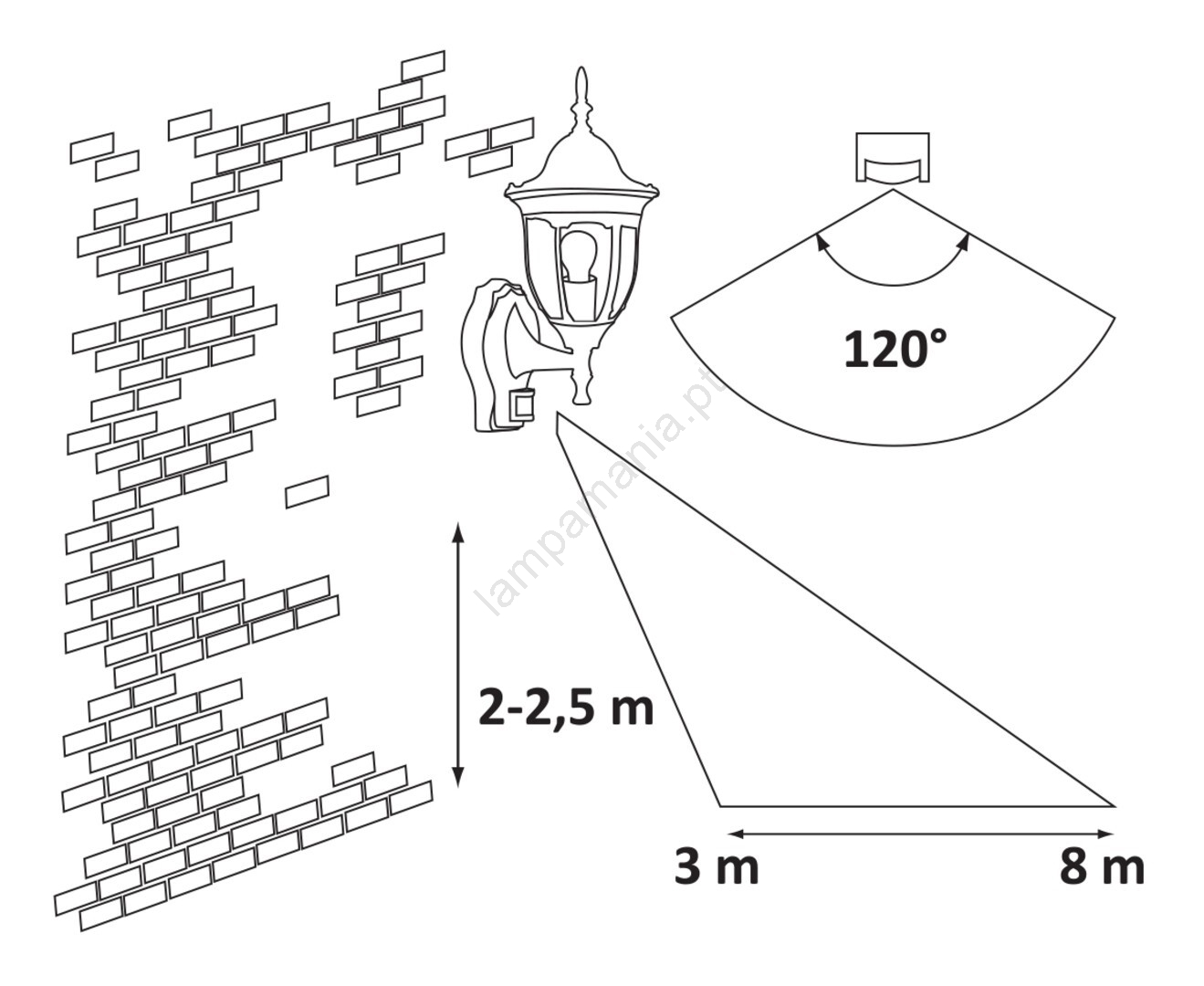 120°

lampamania.pt

2-2,5 m

3 m

8 m