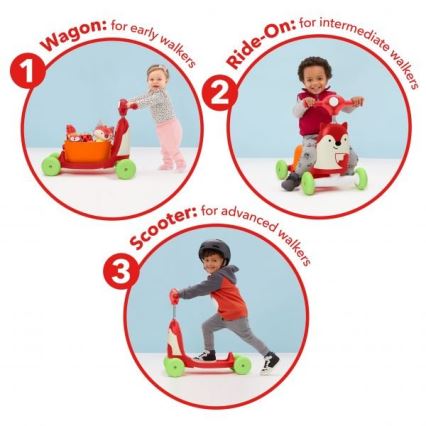 1 Wagon: for early walkers

2 Ride-On: for intermediate walkers

3 Scooter: for advanced walkers