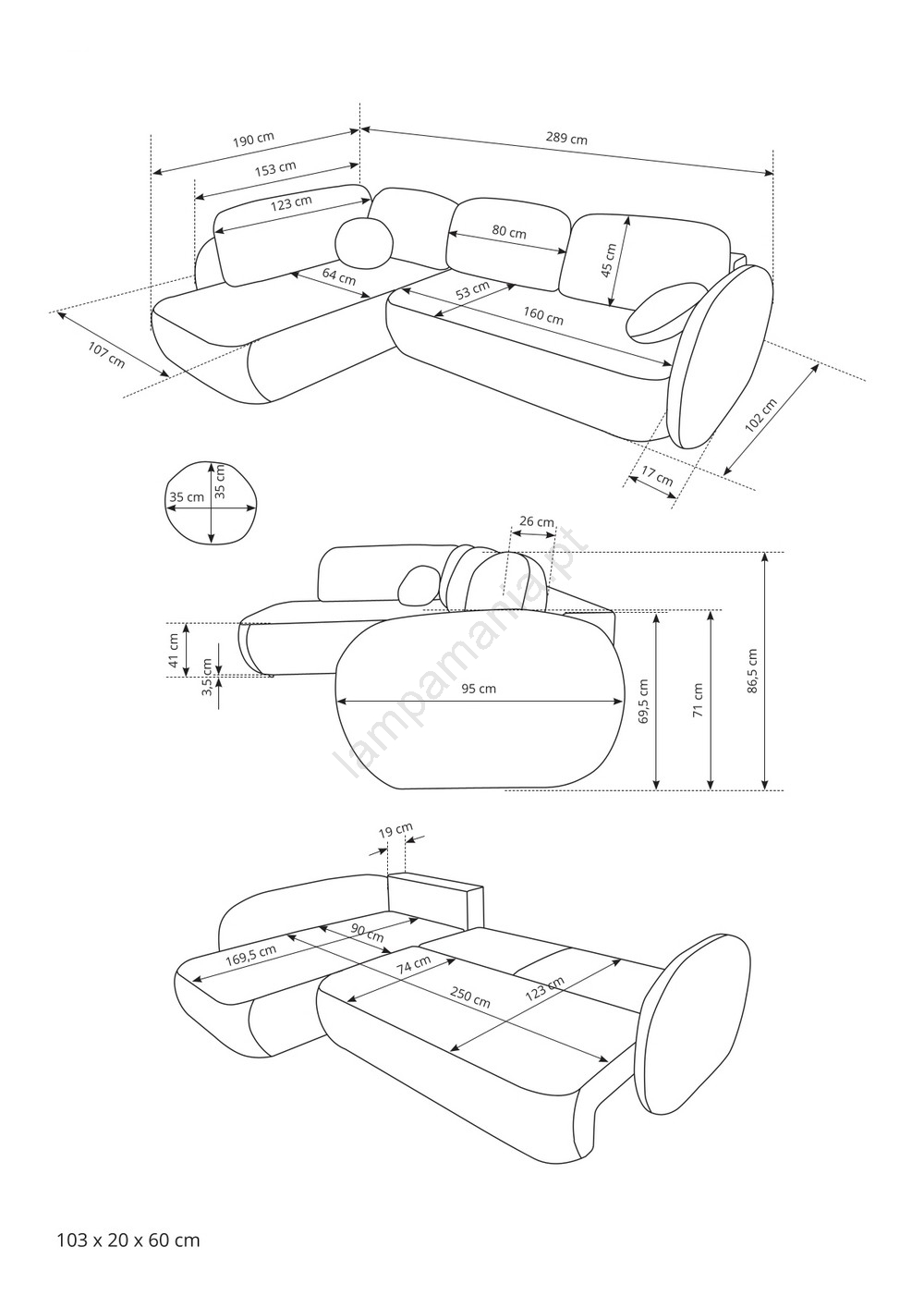 190 cm
289 cm
153 cm
123 cm
80 cm
45 cm
64 cm
53 cm
160 cm
107 cm
102 cm
17 cm

35 cm
35 cm

26 cm
41 cm
3,5 cm
95 cm
69,5 cm
71 cm
86,5 cm

lampamania.pt

19 cm
90 cm
169,5 cm
74 cm
250 cm
123 cm

103 x 20 x 60 cm