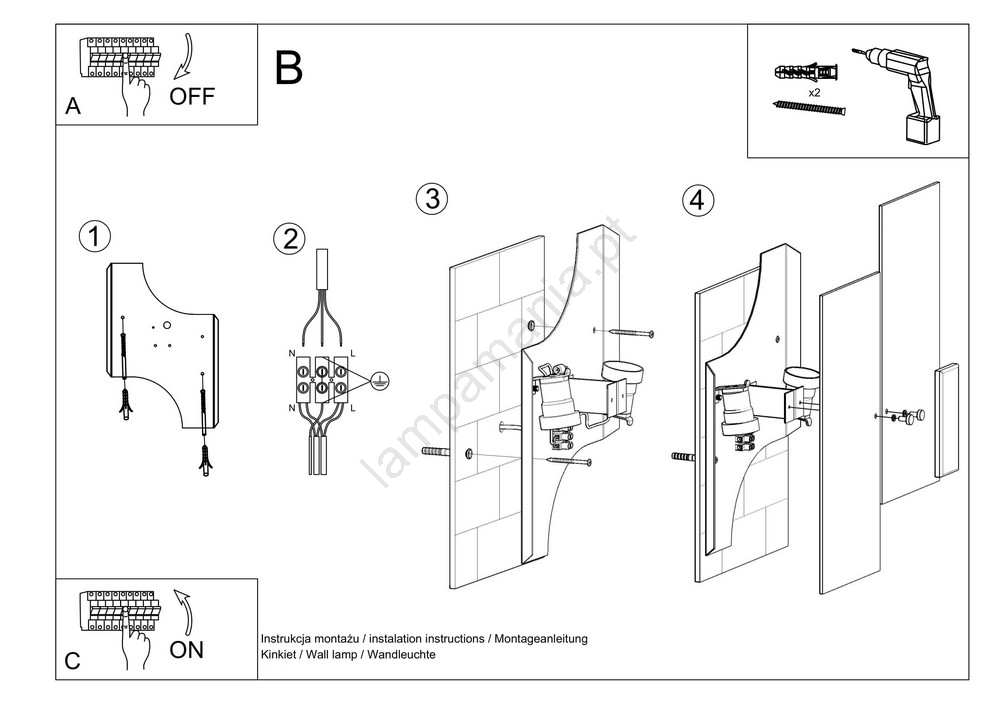 A
OFF

B

x2

1

2

N
L
N
L

3

4

lampamania.pt

C
ON

Instrukcja montażu / instalation instructions / Montageanleitung
Kinkiet / Wall lamp / Wandleuchte