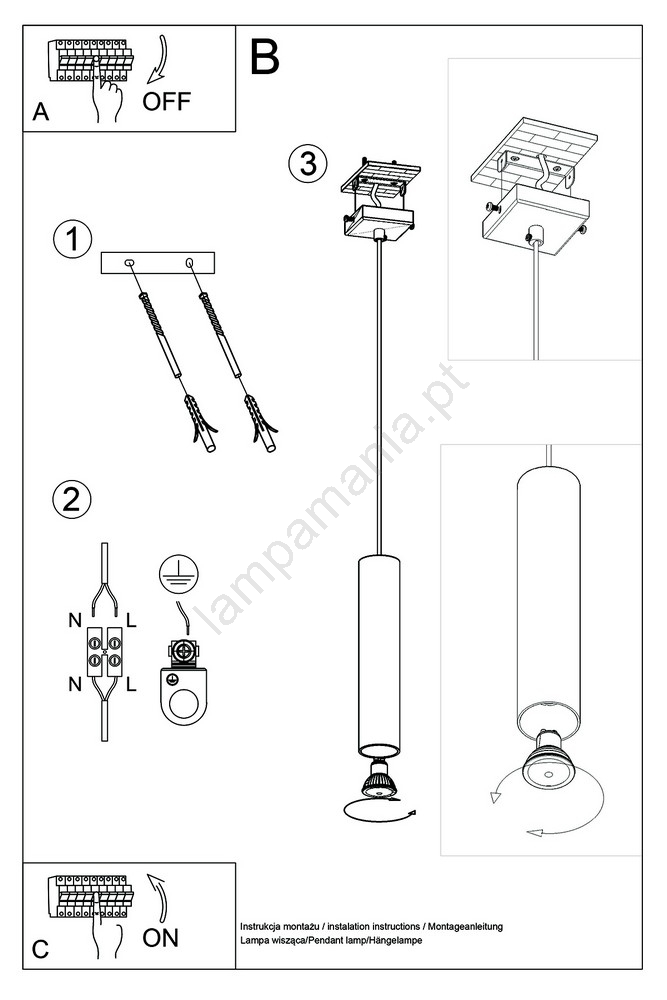 A
OFF

B

1

2

N L
N L

3

lampamania.pt

C
ON

Instrukcja montażu / instalation instructions / Montageanleitung
Lampa wisząca/Pendant lamp/Hängelampe