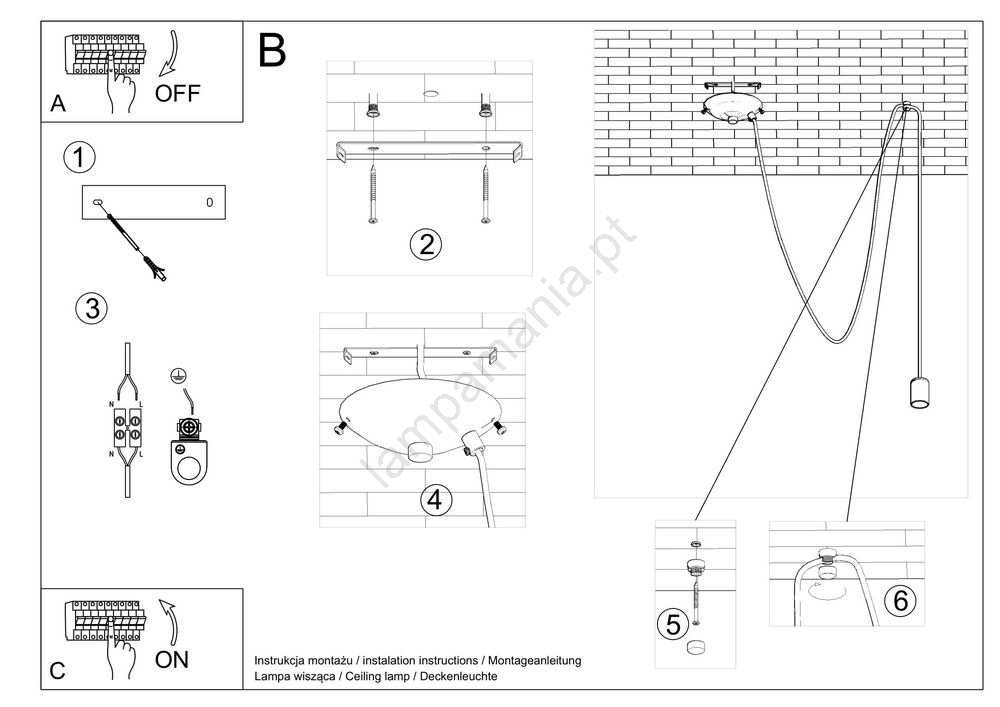 A
OFF

B

1

0

2

3

N L
N L

4

lampamania.pt

5

6

C
ON

Instrukcja montażu / instalation instructions / Montageanleitung
Lampa wisząca / Ceiling lamp / Deckenleuchte