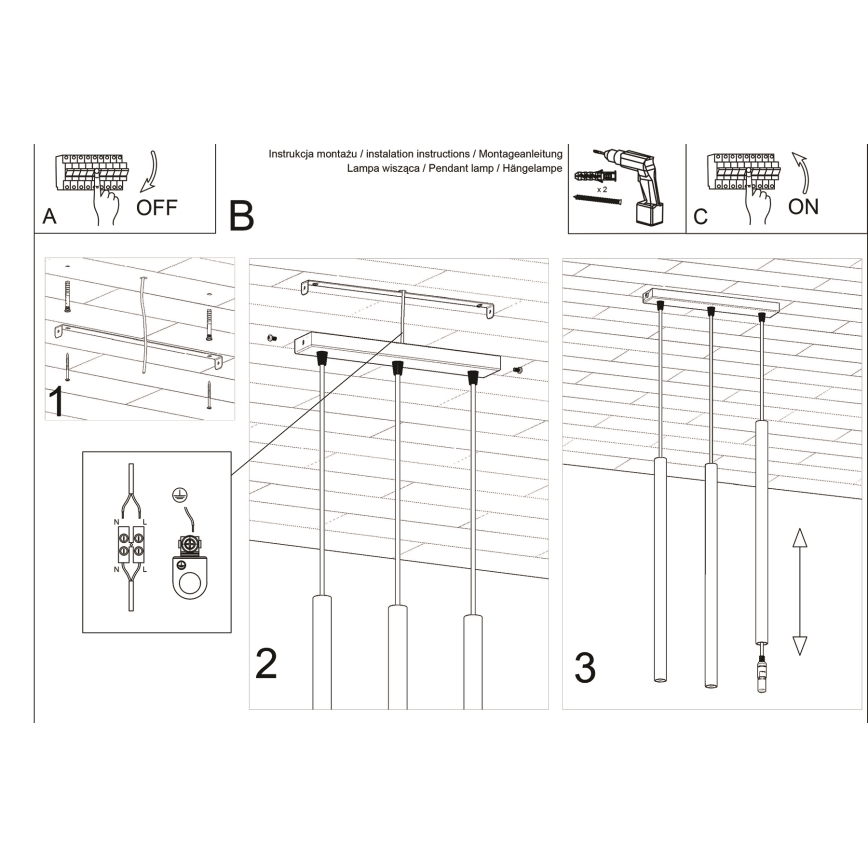 A OFF

B

Instrukcja montażu / instalation instructions / Montageanleitung
Lampa wisząca / Pendant lamp / Hängelampe

x 2

C ON

1

N L
N L

2

3