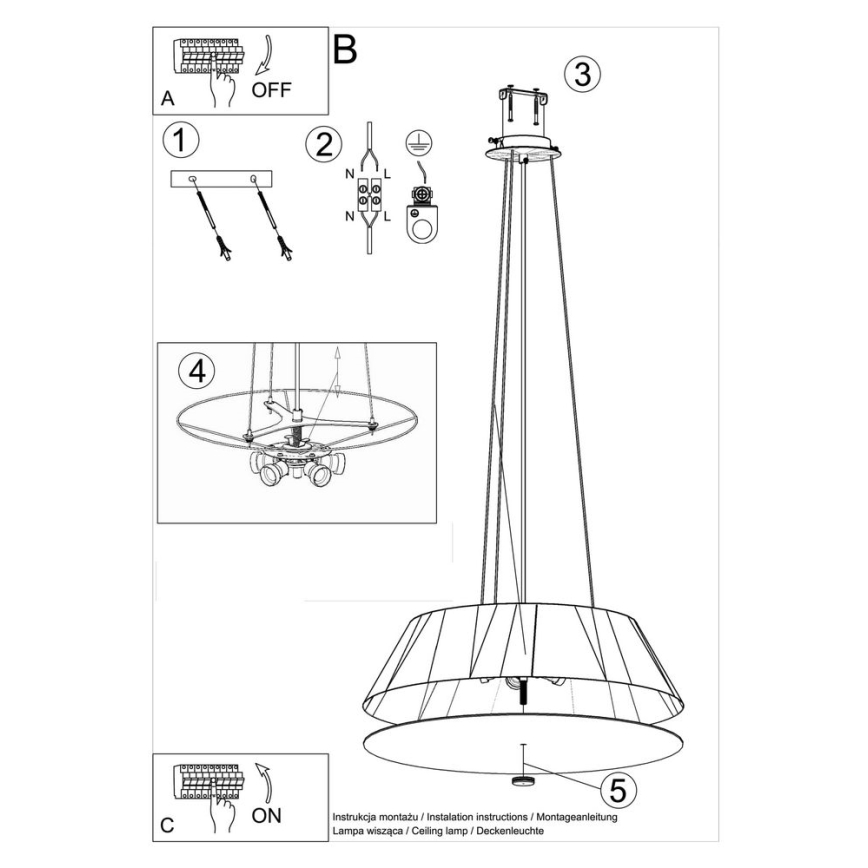 A
OFF

B

1

2

N L
N L

3

4

5

C
ON

Instrukcja montażu / Instalation instructions / Montageanleitung
Lampa wisząca / Ceiling lamp / Deckenleuchte