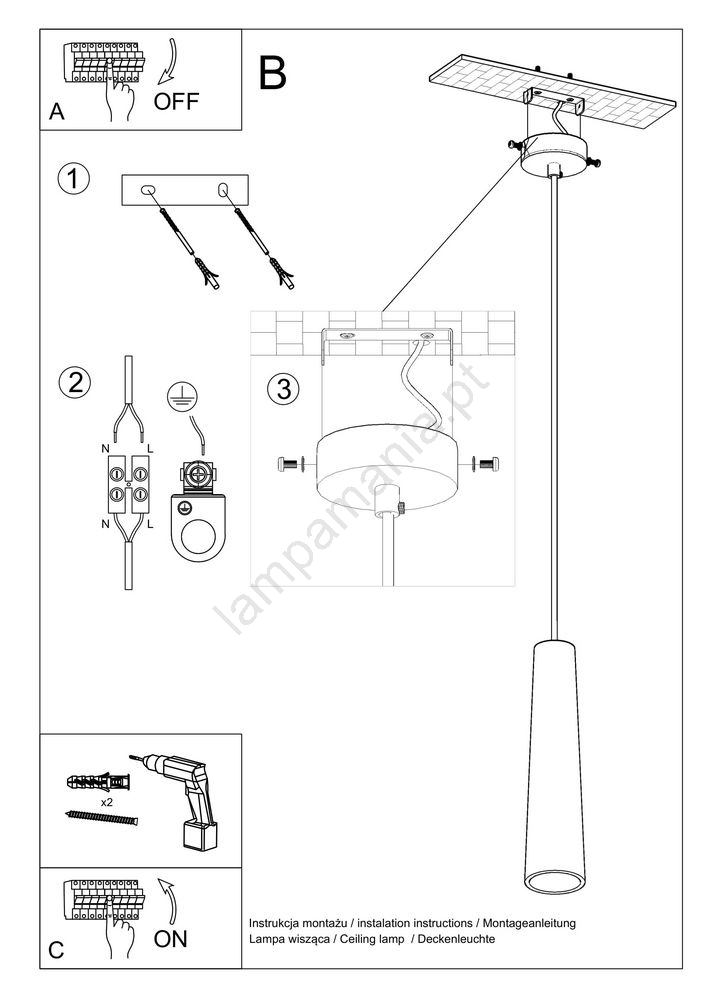 A
OFF
B
1
2
N L
N L
3
lampamania.pt
x2
C
ON
Instrukcja montażu / instalation instructions / Montageanleitung
Lampa wisząca / Ceiling lamp / Deckenleuchte