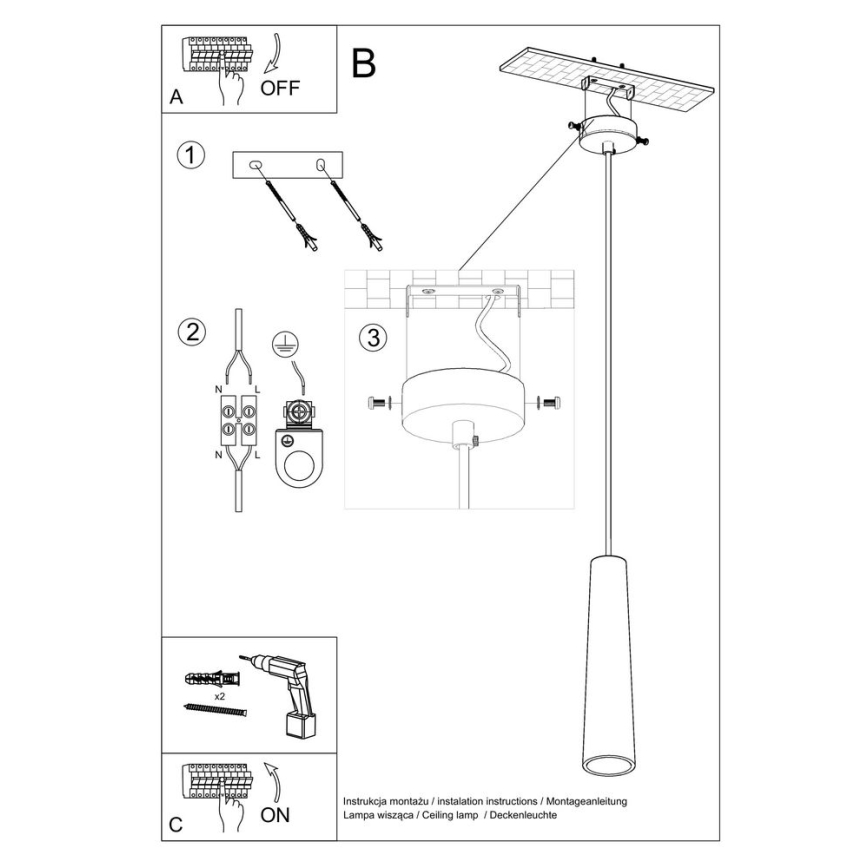 A
OFF

B

1

2
N L
N L

3

x2

C
ON

Instrukcja montażu / instalation instructions / Montageanleitung
Lampa wisząca / Ceiling lamp / Deckenleuchte