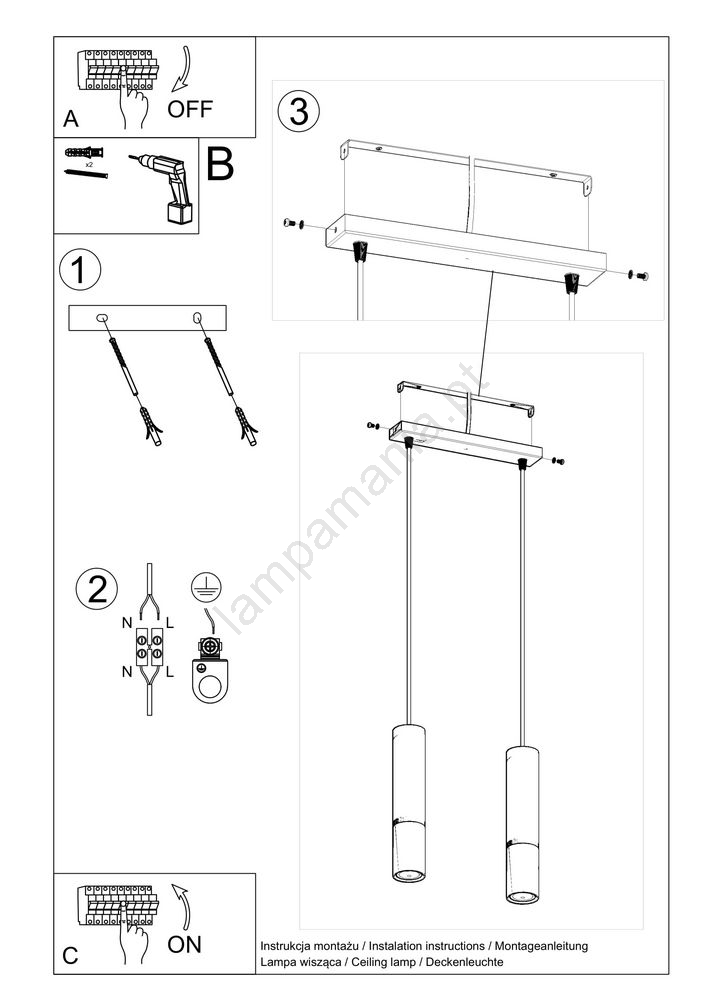 A
OFF

x2

B

1

2

N L

N L

3

lampamania.pt

C
ON

Instrukcja montażu / Instalation instructions / Montageanleitung
Lampa wisząca / Ceiling lamp / Deckenleuchte