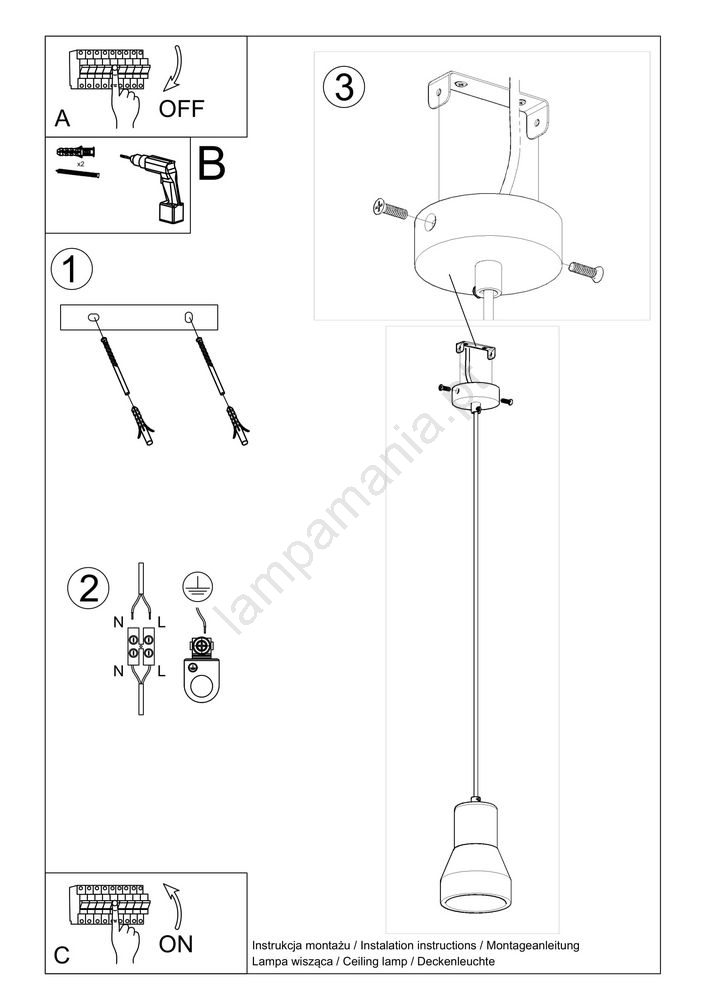 A OFF

x2

B

1

2

N L

N L

3

lampamania.pl

C ON

Instrukcja montażu / Instalation instructions / Montageanleitung
Lampa wisząca / Ceiling lamp / Deckenleuchte