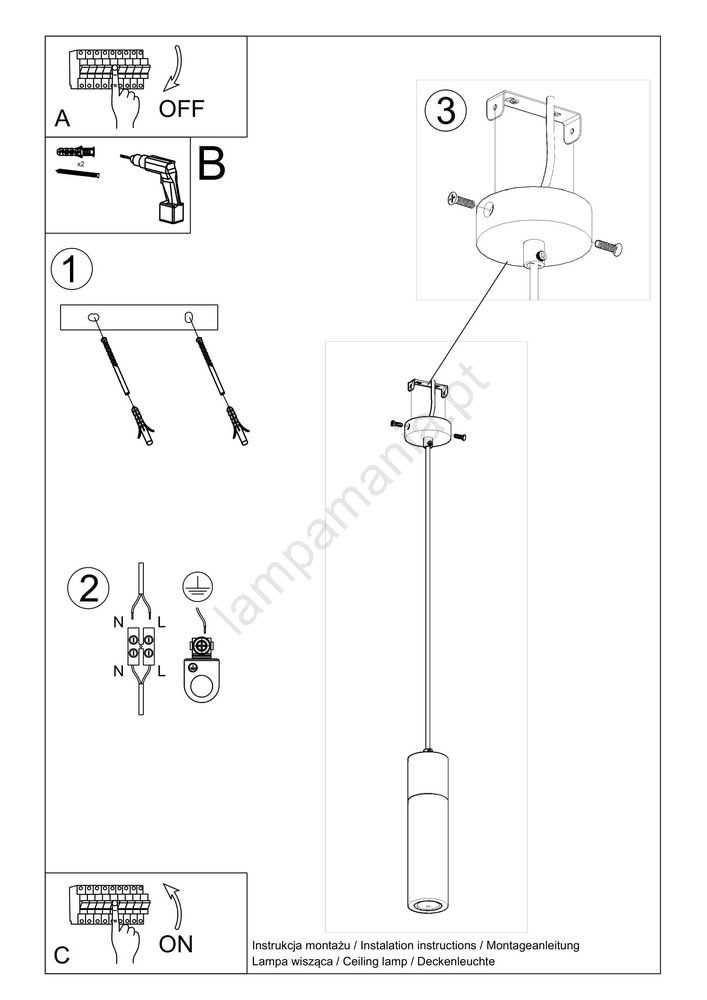 A
OFF

x2
B

1

2
N L
N L

3

lampamania.pt

C
ON

Instrukcja montażu / Instalation instructions / Montageanleitung
Lampa wisząca / Ceiling lamp / Deckenleuchte