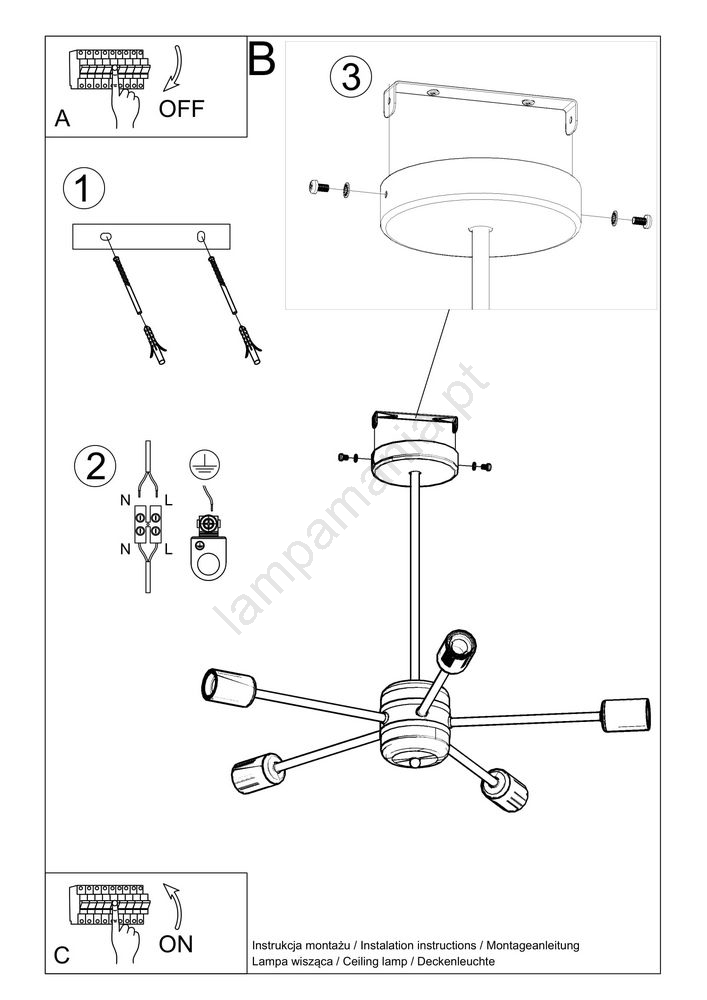 A
OFF

B

3

1

2

N L
N L

lampamania.pt

C
ON

Instrukcja montażu / Instalation instructions / Montageanleitung
Lampa wisząca / Ceiling lamp / Deckenleuchte