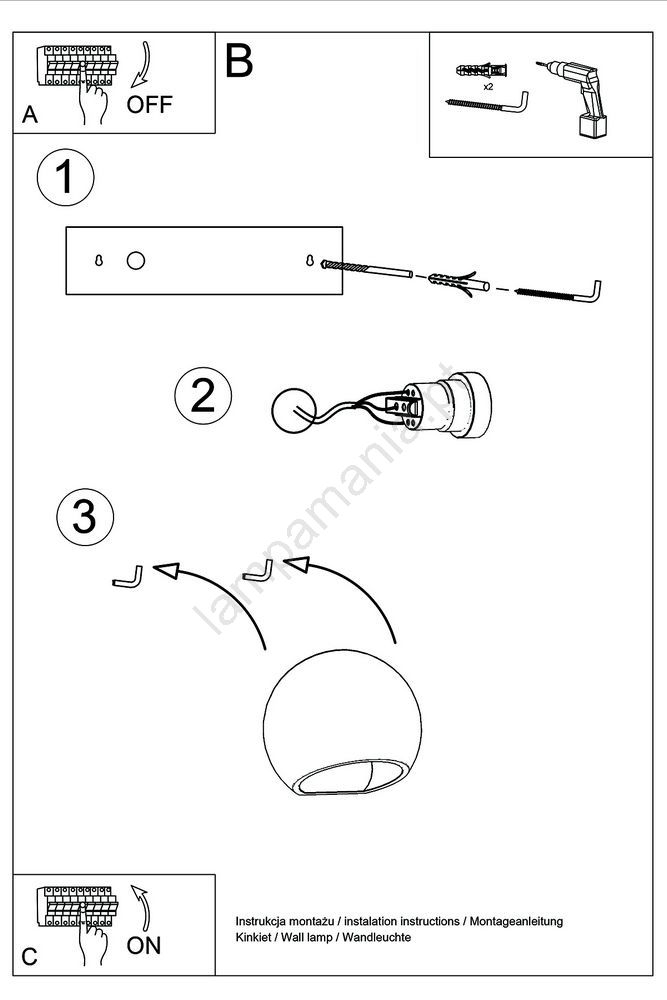 A
OFF
B
x2
1
2
3
lampamania.pt
C
ON
Instrukcja montażu / instalation instructions / Montageanleitung
Kinkiet / Wall lamp / Wandleuchte