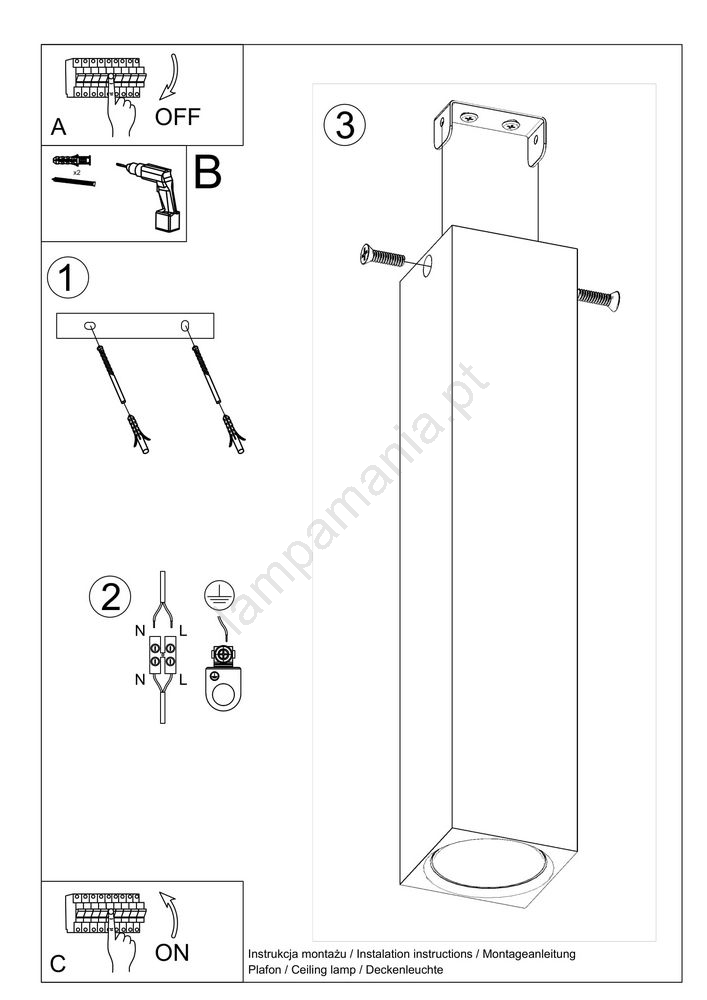 A
OFF

x2
B

1

2
N L
N L

3

lampamania.pt

C
ON

Instrukcja montażu / Instalation instructions / Montageanleitung
Plafon / Ceiling lamp / Deckenleuchte