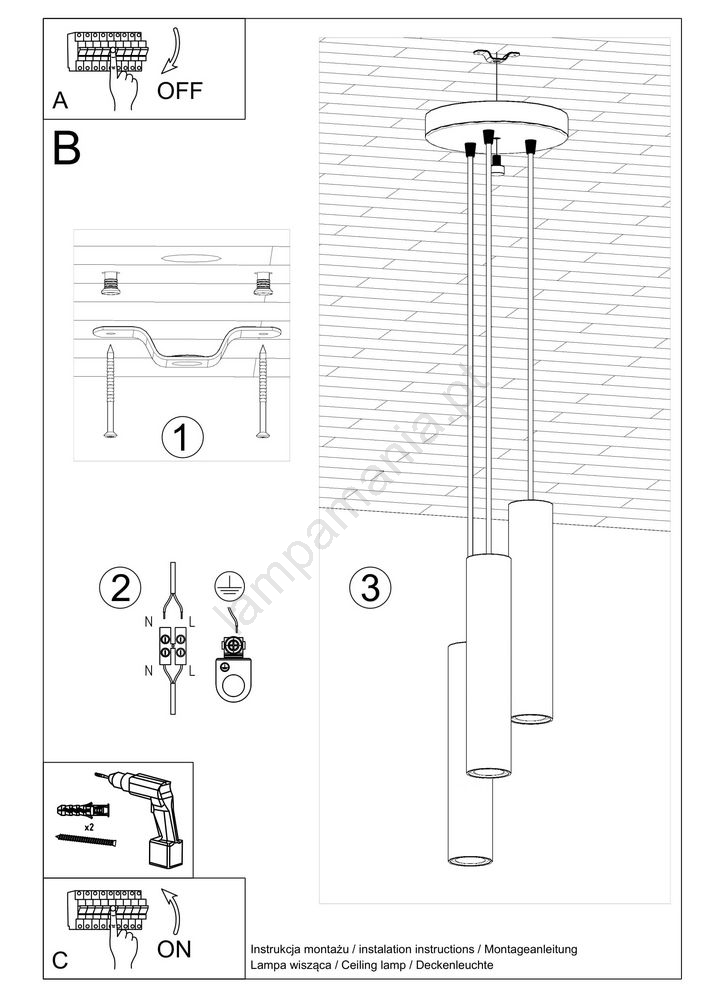 A

OFF

B

1

2

N L

N L

3

lampamania.pl

x2

C

ON

Instrukcja montażu / instalation instructions / Montageanleitung
Lampa wisząca / Ceiling lamp / Deckenleuchte